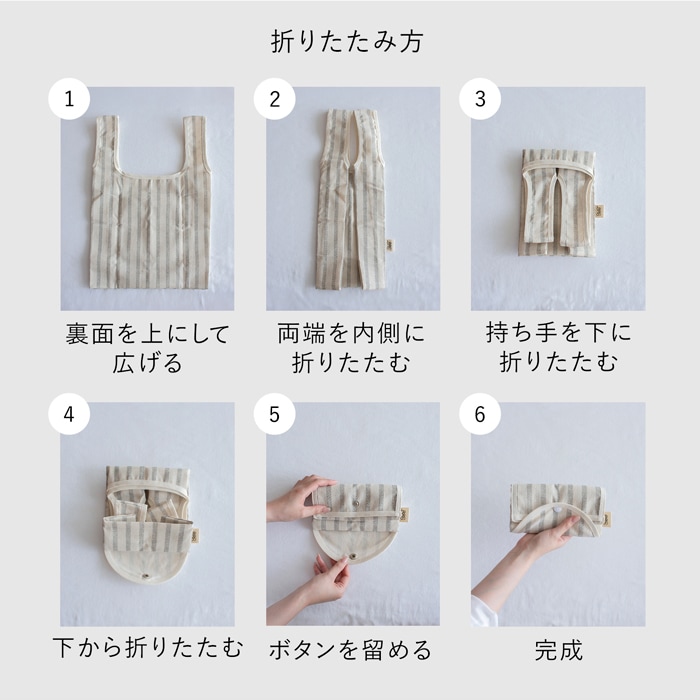 折りたたみ方

1

裏面を上にして広げる

2

両端を内側に折りたたむ

3

持ち手を下に折りたたむ

4

下から折りたたむ

5

ボタンを留める

6

完成