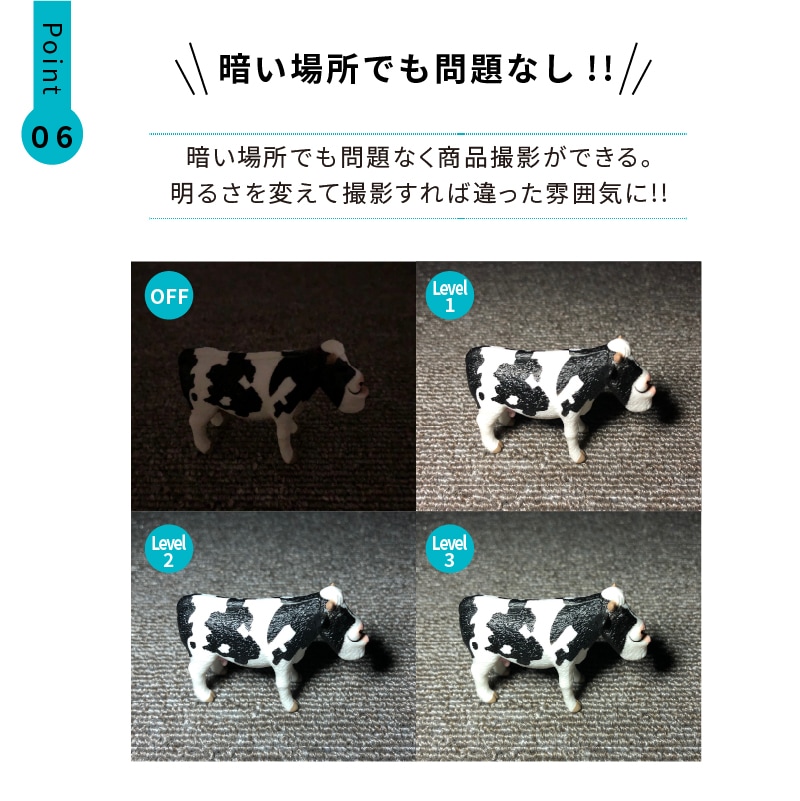 Point 06

暗い場所でも問題なし!!

暗い場所でも問題なく商品撮影ができる。
明るさを変えて撮影すれば違った雰囲気に!!

OFF

Level 1

Level 2

Level 3