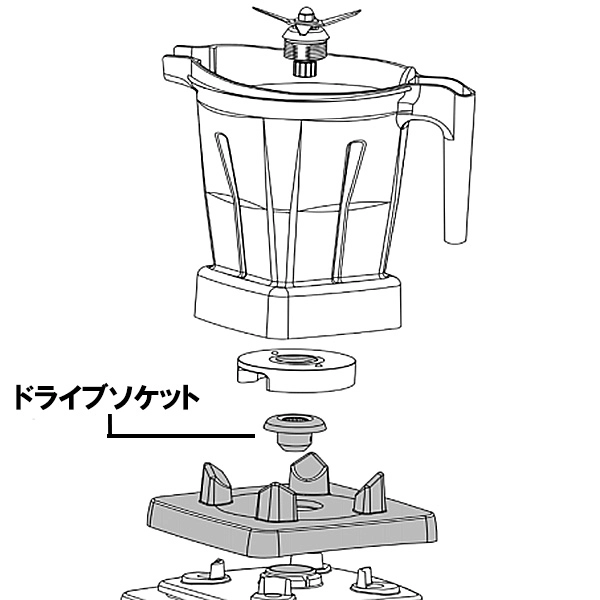 ドライブソケット