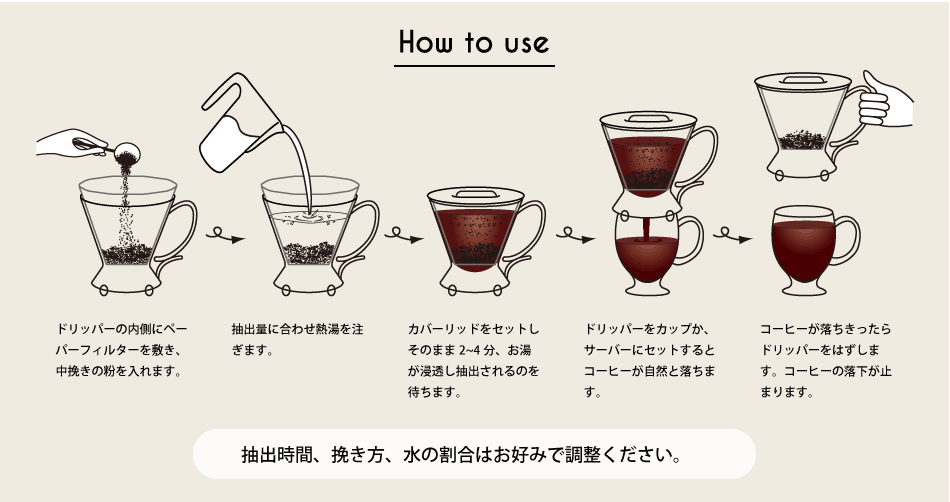 How to use

ドリッパーの内側にペーパーフィルターを敷き、中挽きの粉を入れます。

抽出量に合わせ熱湯を注ぎます。

カバーリッドをセットしそのまま 2~4 分、お湯が浸透し抽出されるのを待ちます。

ドリッパーをカップか、サーバーにセットするとコーヒーが自然と落ちます。

コーヒーが落ちきったらドリッパーをはずします。コーヒーの落下が止まります。

抽出時間、挽き方、水の割合はお好みで調整ください。