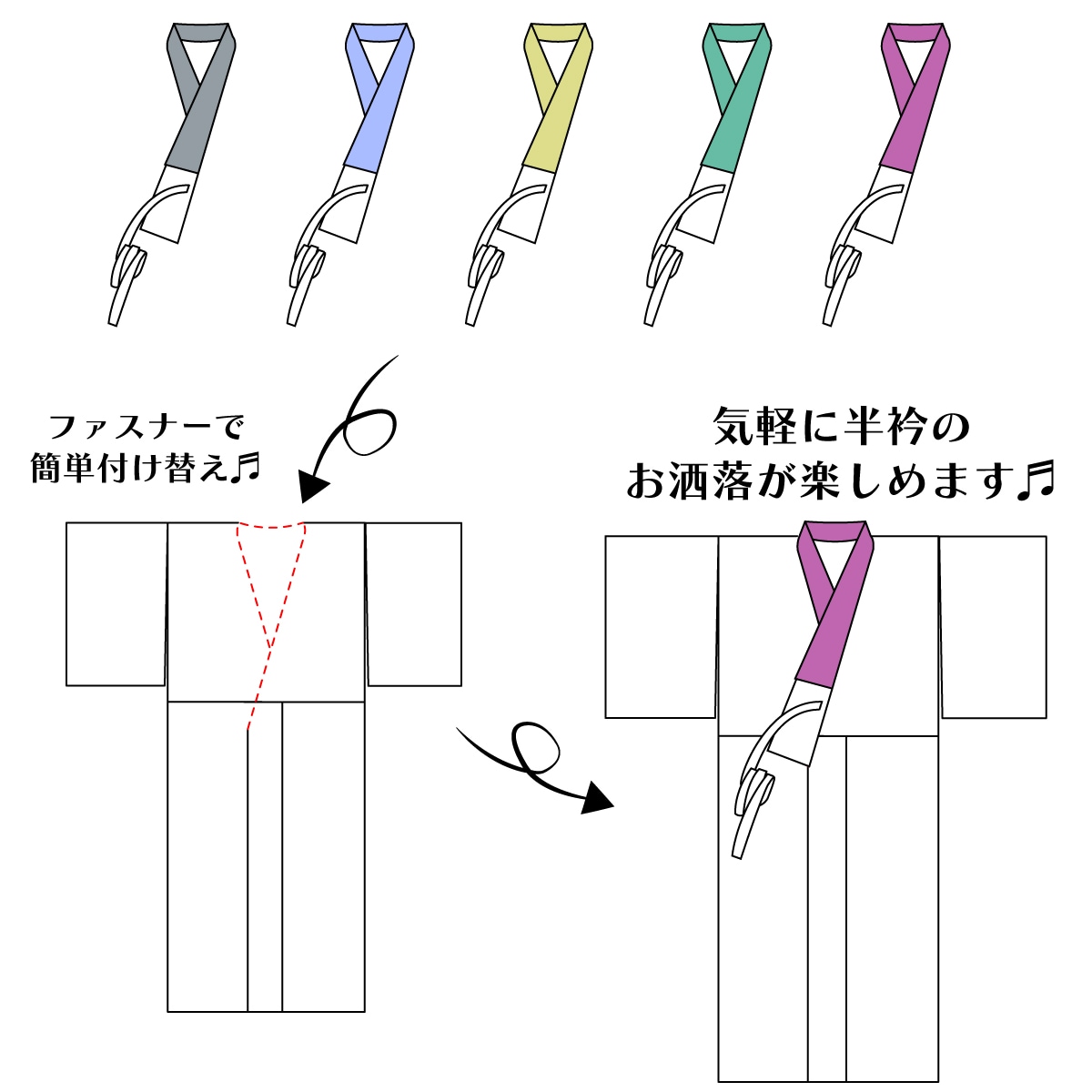 ファスナーで
簡単付け替え♬

気軽に半衿の
お洒落が楽しめます♬