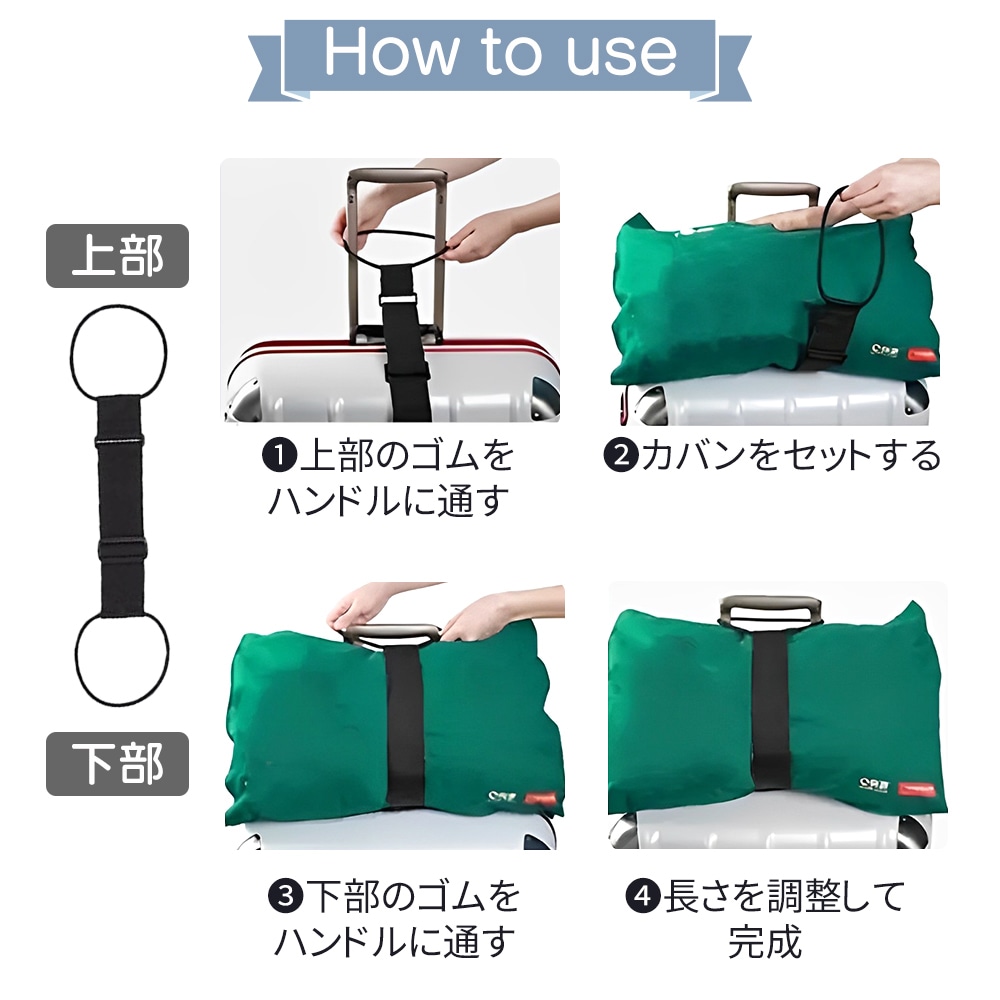 How to use

上部

下部

❶上部のゴムをハンドルに通す

❷カバンをセットする

❸下部のゴムをハンドルに通す

❹長さを調整して完成