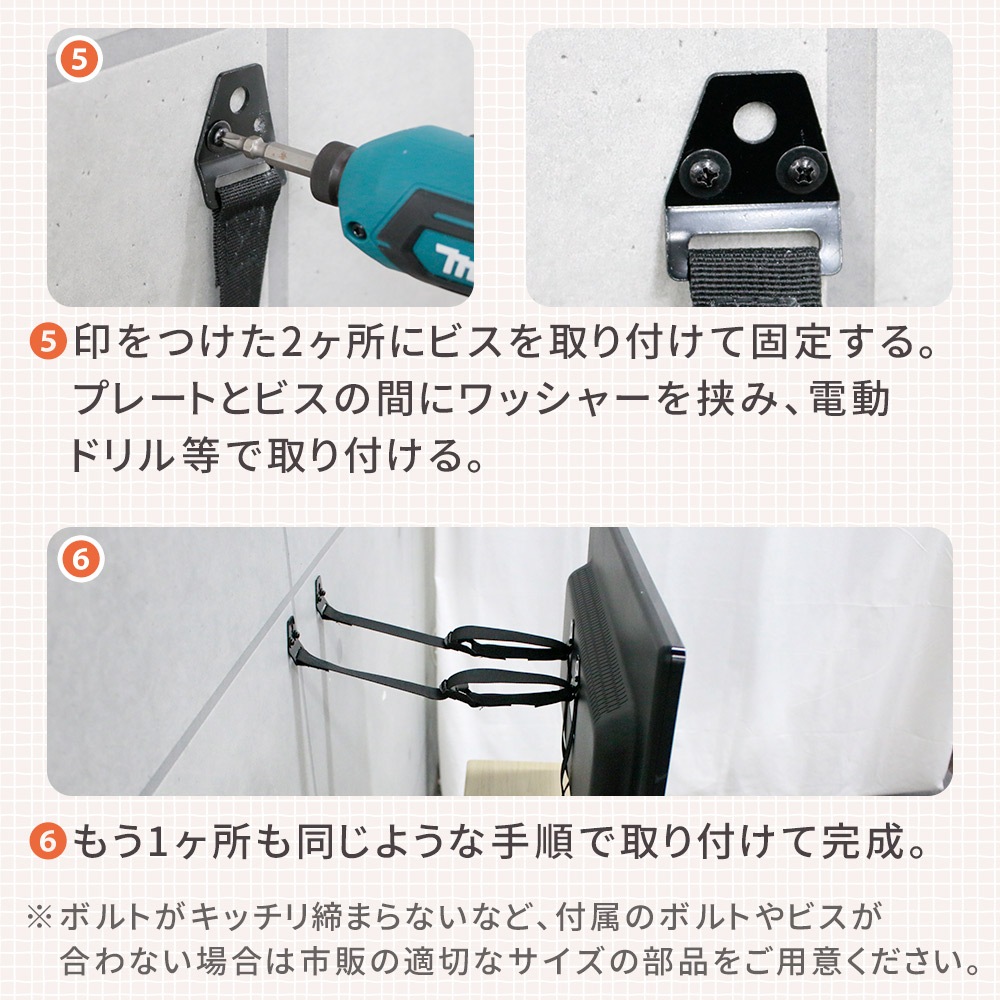 5

5 印をつけた2ヶ所にビスを取り付けて固定する。プレートとビスの間にワッシャーを挟み、電動ドリル等で取り付ける。

6

6 もう1ヶ所も同じような手順で取り付けて完成。

※ボルトがキッチリ締まらないなど、付属のボルトやビスが合わない場合は市販の適切なサイズの部品をご用意ください。