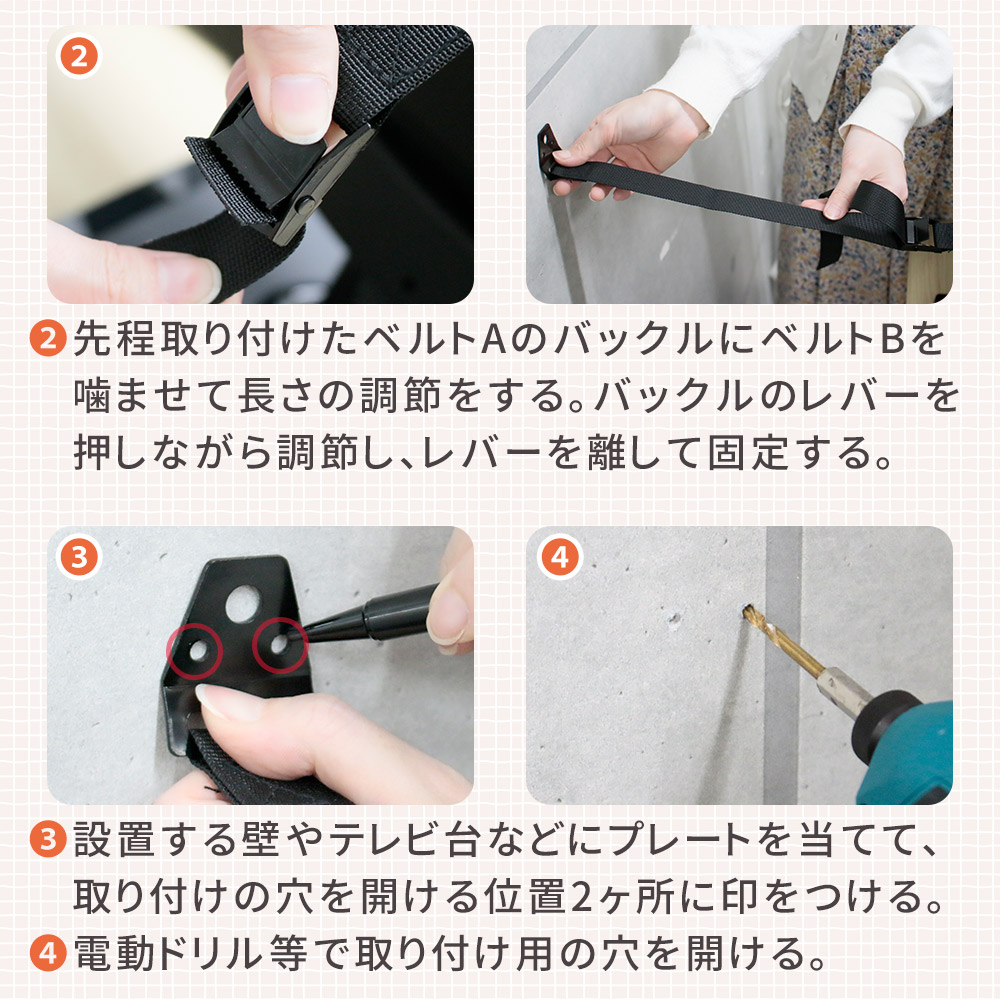 2

2 先程取り付けたベルトAのバックルにベルトBを噛ませて長さの調節をする。バックルのレバーを押しながら調節し、レバーを離して固定する。

3

4

3 設置する壁やテレビ台などにプレートを当てて、取り付けの穴を開ける位置2ヶ所に印をつける。
4 電動ドリル等で取り付け用の穴を開ける。