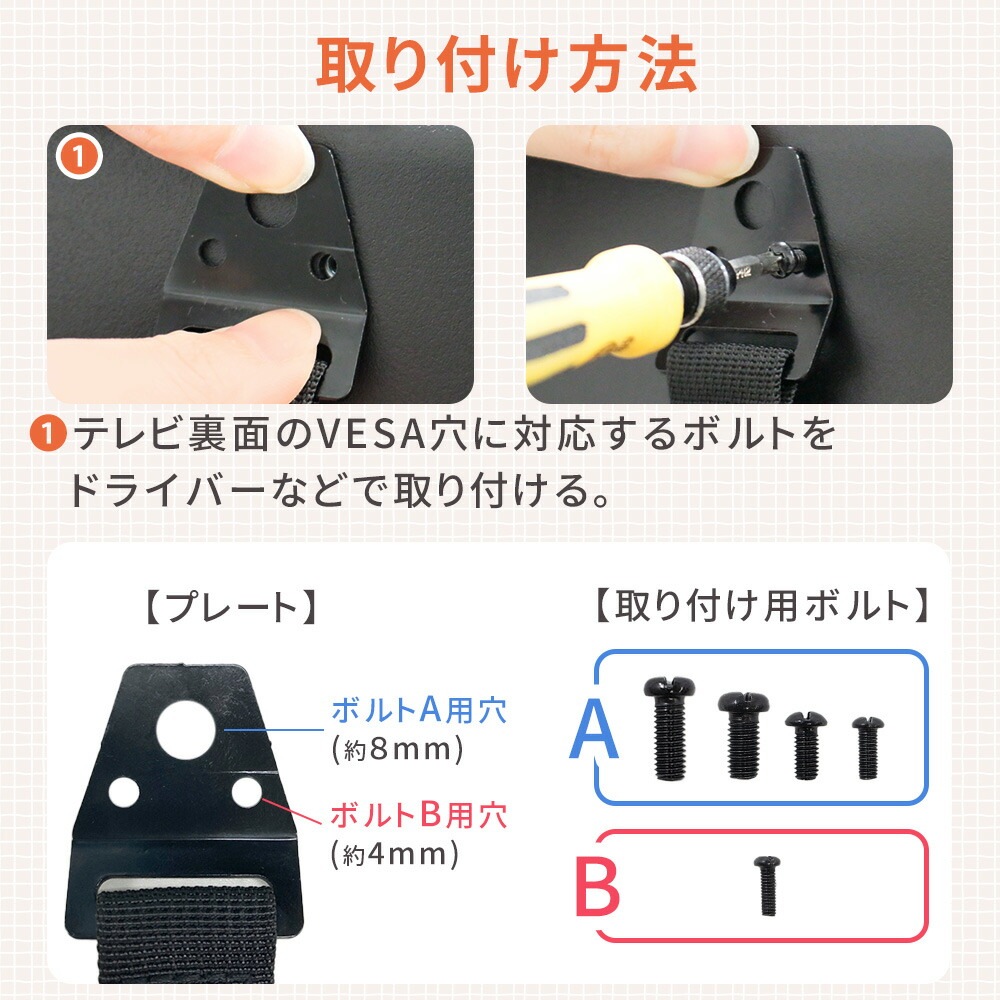 取り付け方法

1

1 テレビ裏面のVESA穴に対応するボルトをドライバーなどで取り付ける。

【プレート】

ボルトA用穴
(約8mm)

ボルトB用穴
(約4mm)

【取り付け用ボルト】

A

B