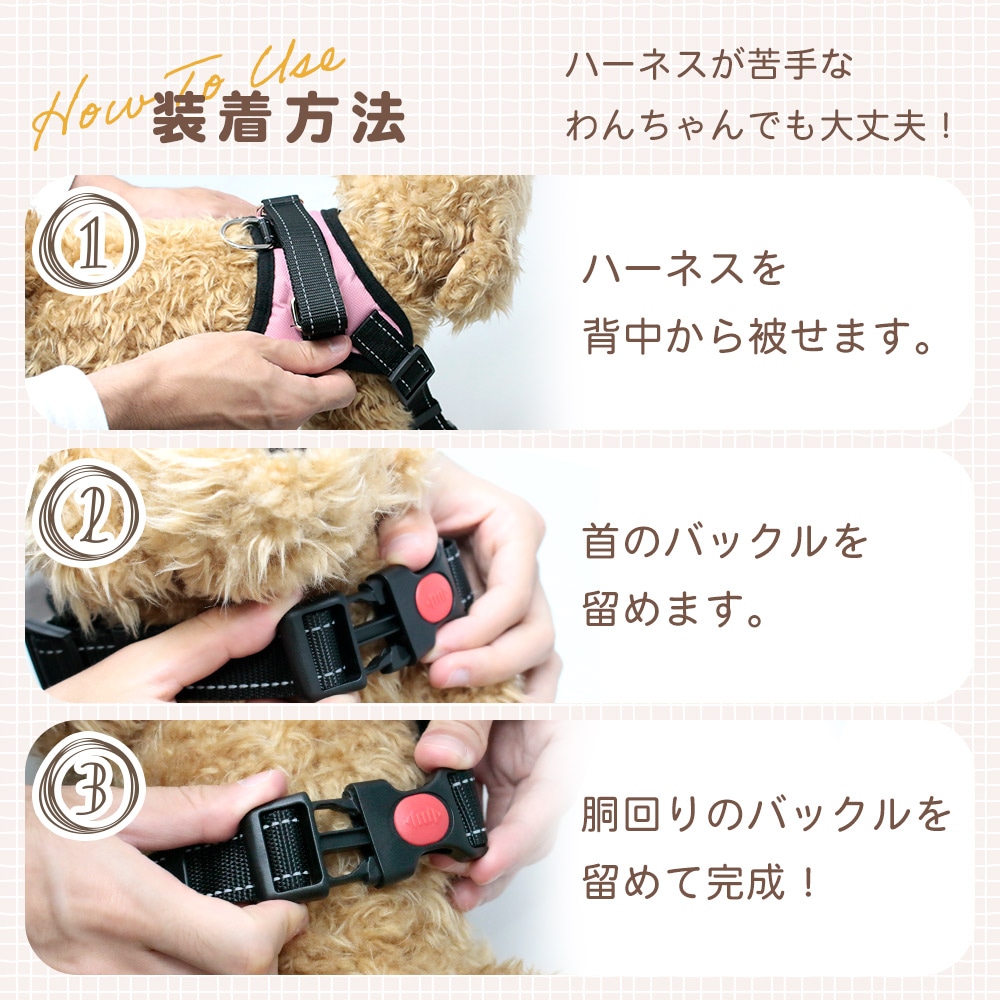 How To Use
装着方法

ハーネスが苦手な
わんちゃんでも大丈夫！

1

ハーネスを
背中から被せます。

2

首のバックルを
留めます。

3

胴回りのバックルを
留めて完成！