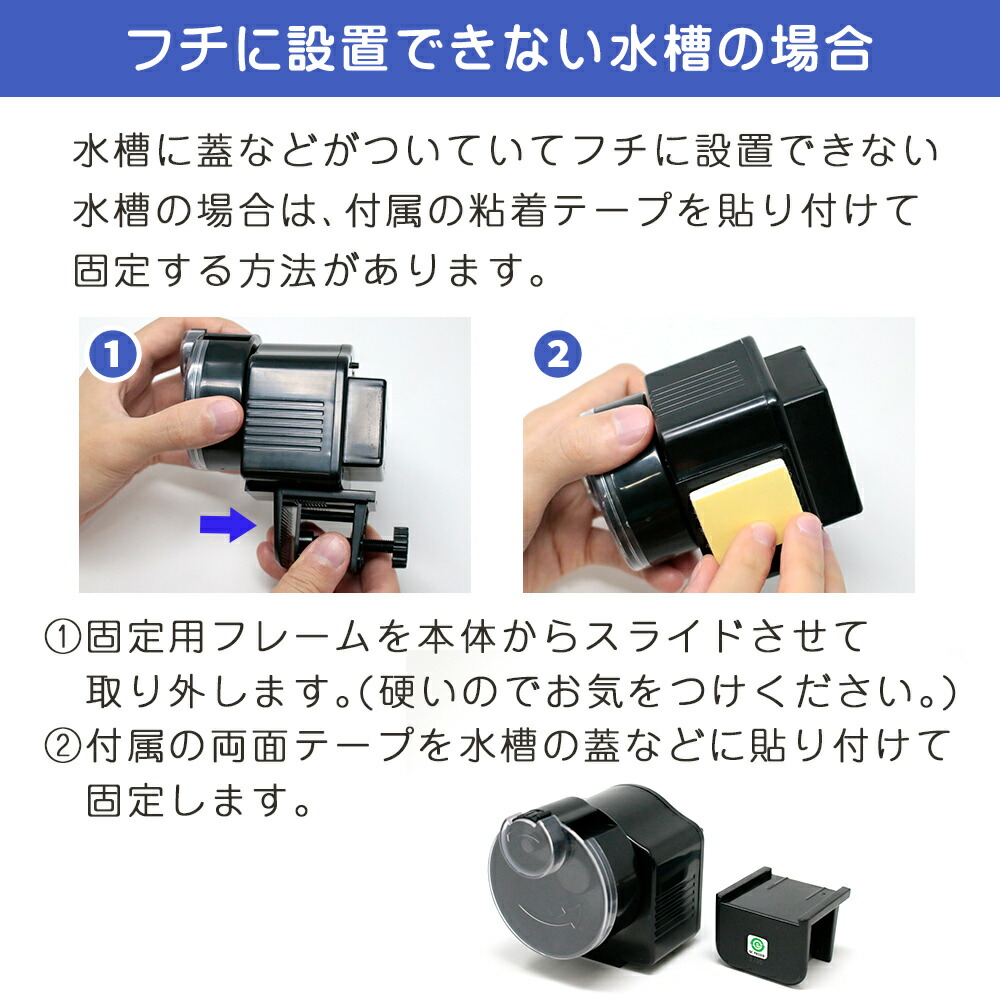 フチに設置できない水槽の場合

水槽に蓋などがついていてフチに設置できない水槽の場合は、付属の粘着テープを貼り付けて固定する方法があります。

1

2

①固定用フレームを本体からスライドさせて取り外します。(硬いのでお気をつけください。)
②付属の両面テープを水槽の蓋などに貼り付けて固定します。