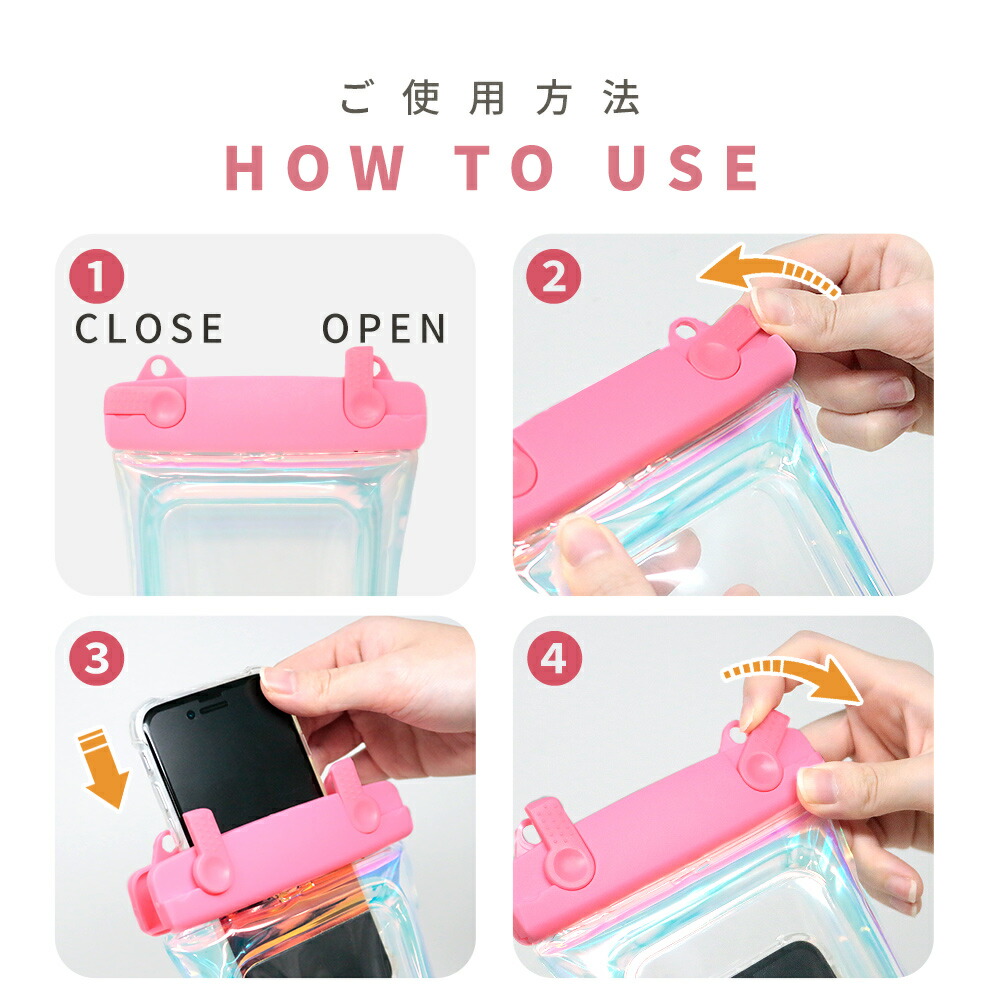 ご使用方法
HOW TO USE

1
CLOSE
OPEN

2

3

4