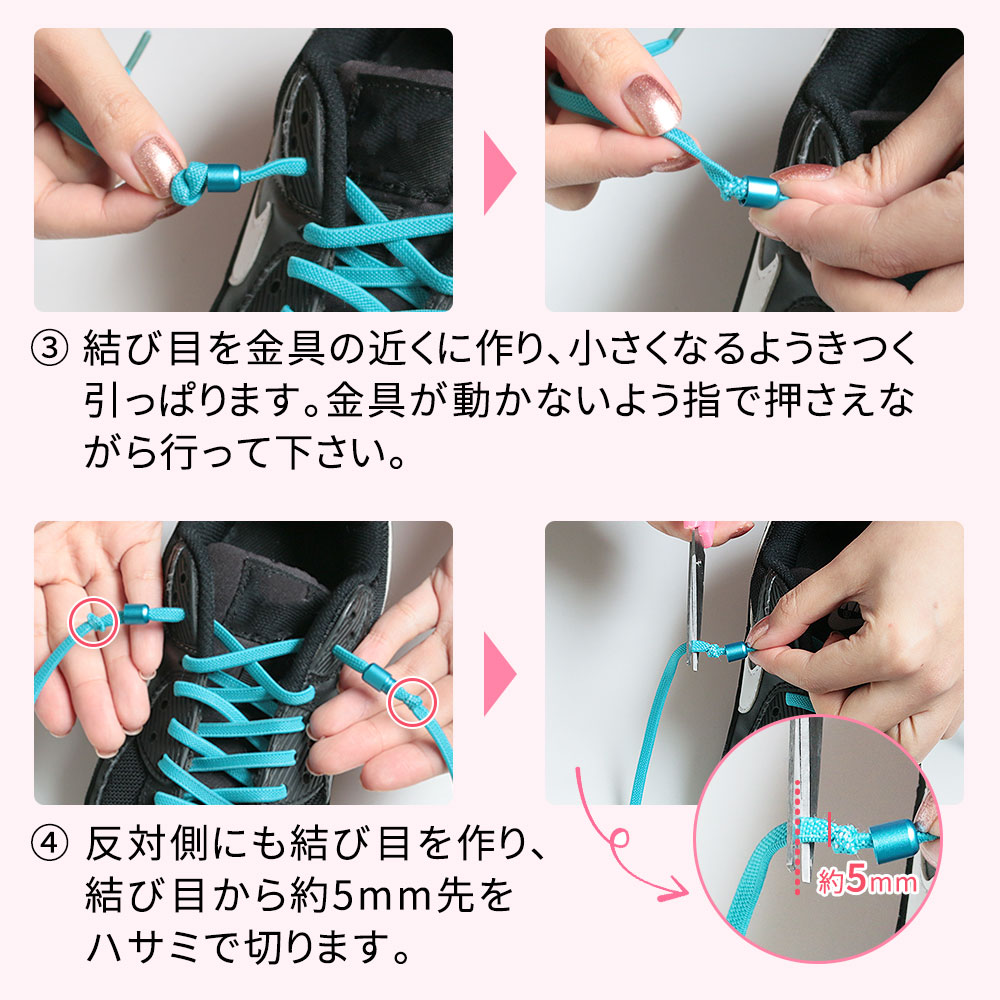 ③ 結び目を金具の近くに作り、小さくなるようきつく引っぱります。金具が動かないよう指で押さえながら行って下さい。

④ 反対側にも結び目を作り、結び目から約5mm先をハサミで切ります。

約5mm