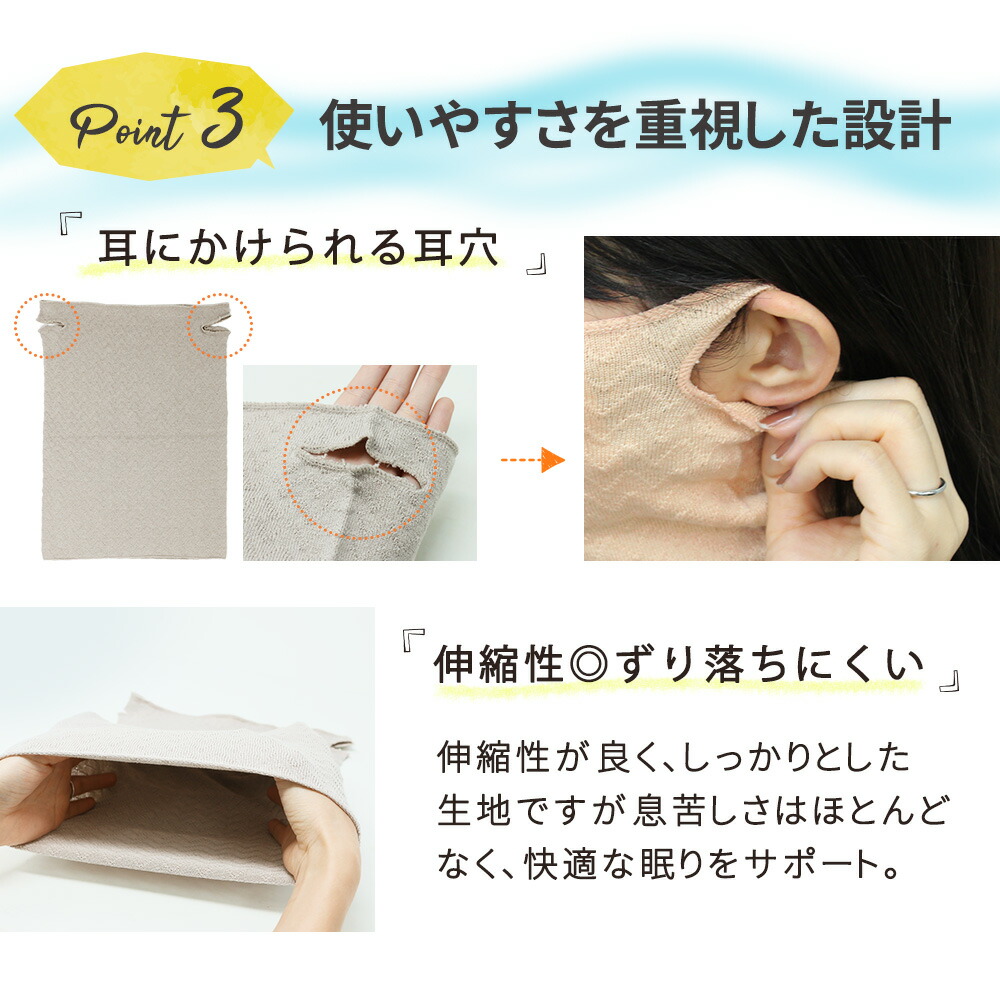 Point 3 使いやすさを重視した設計

『耳にかけられる耳穴』

『伸縮性◎ずり落ちにくい』

伸縮性が良く、しっかりとした生地ですが息苦しさはほとんどなく、快適な眠りをサポート。