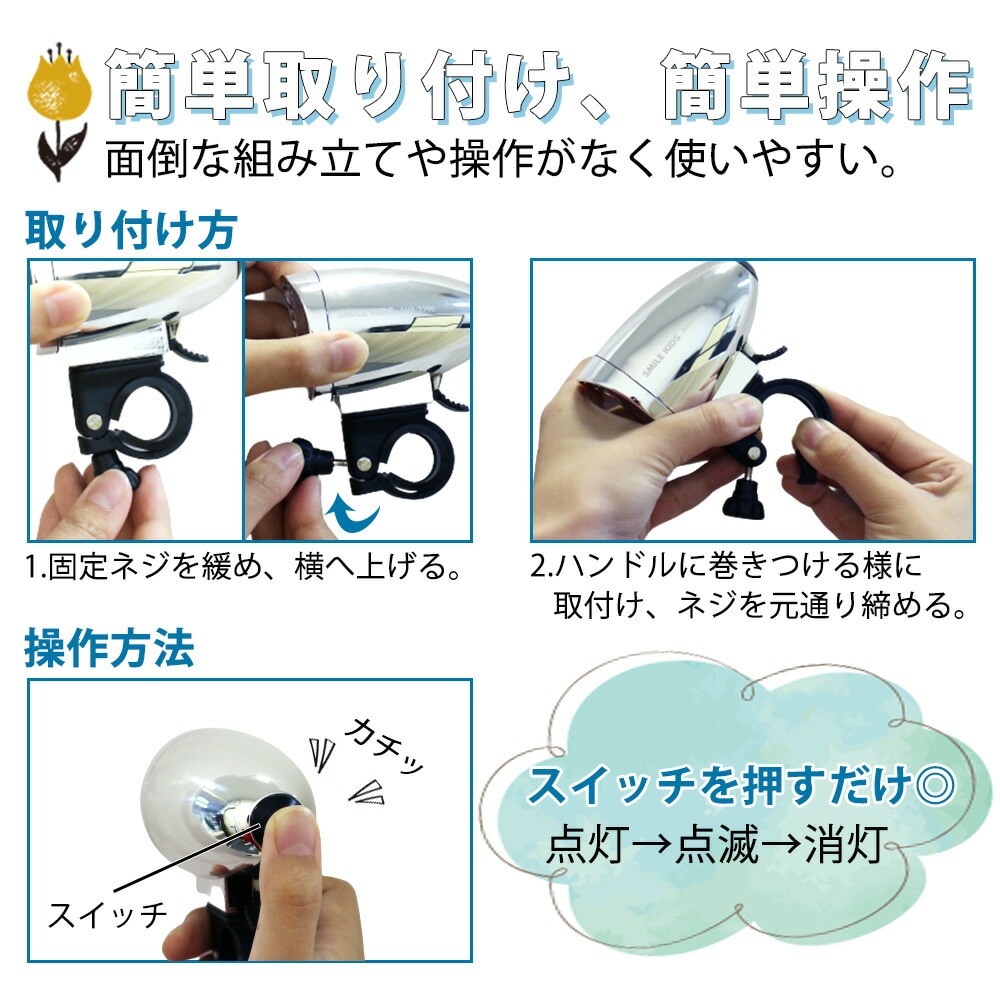 簡単取り付け、簡単操作
面倒な組み立てや操作がなく使いやすい。

取り付け方

SMILE KIDS

1.固定ネジを緩め、横へ上げる。

2.ハンドルに巻きつける様に取付け、ネジを元通り締める。

操作方法

カチッ

スイッチ

スイッチを押すだけ◎
点灯→点滅→消灯