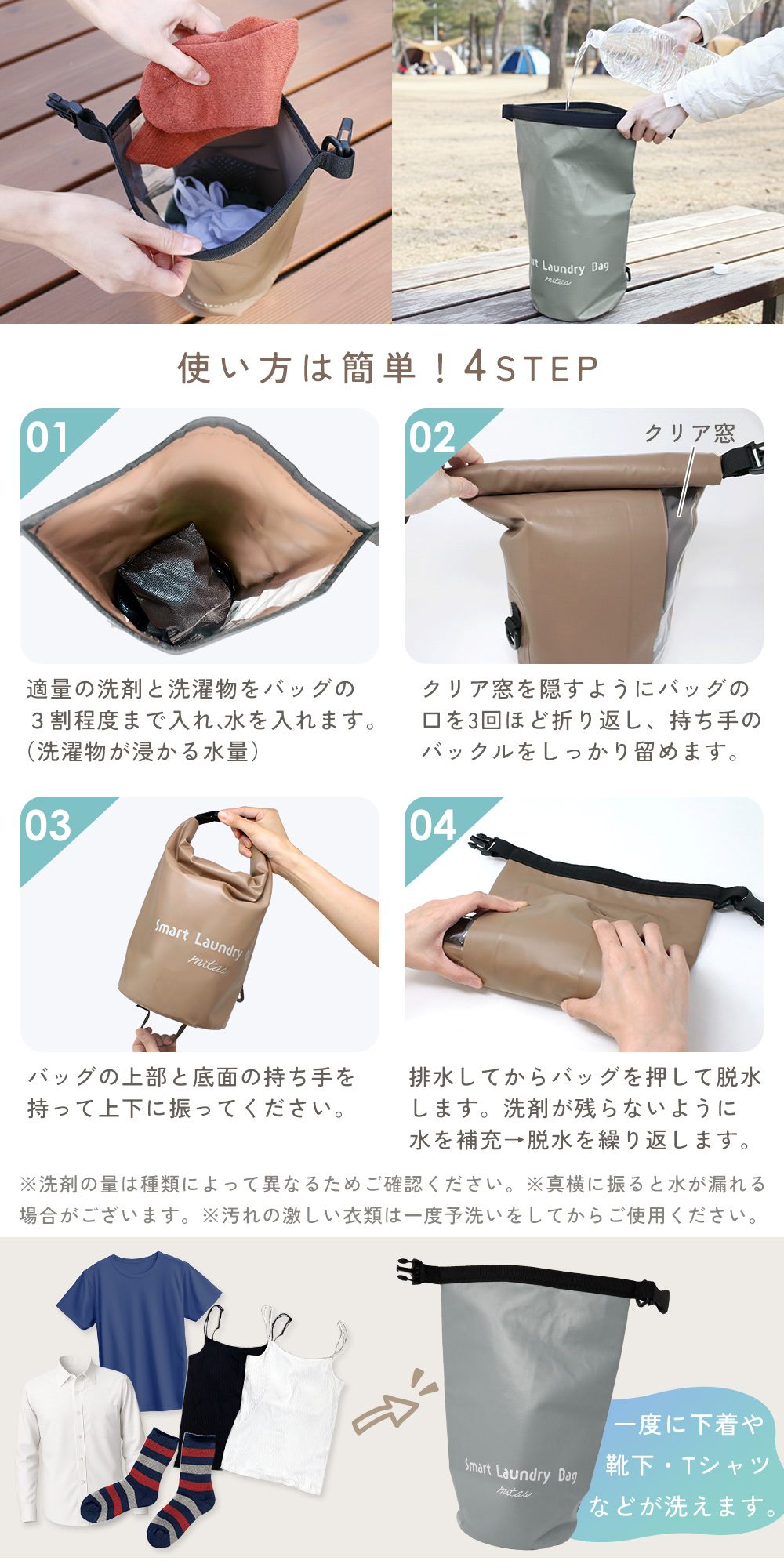 rt Laundry Bag
mitas

使い方は簡単！4STEP

01

適量の洗剤と洗濯物をバッグの３割程度まで入れ､水を入れます。（洗濯物が浸かる水量）

02

クリア窓

クリア窓を隠すようにバッグの口を3回ほど折り返し、持ち手のバックルをしっかり留めます。

03

Smart Laundry B
mitas

バッグの上部と底面の持ち手を持って上下に振ってください。

04

排水してからバッグを押して脱水します。洗剤が残らないように水を補充→脱水を繰り返します。

※洗剤の量は種類によって異なるためご確認ください。※真横に振ると水が漏れる場合がございます。※汚れの激しい衣類は一度予洗いをしてからご使用ください。

Smart Laundry Bag
mitas

一度に下着や靴下・Tシャツなどが洗えます。