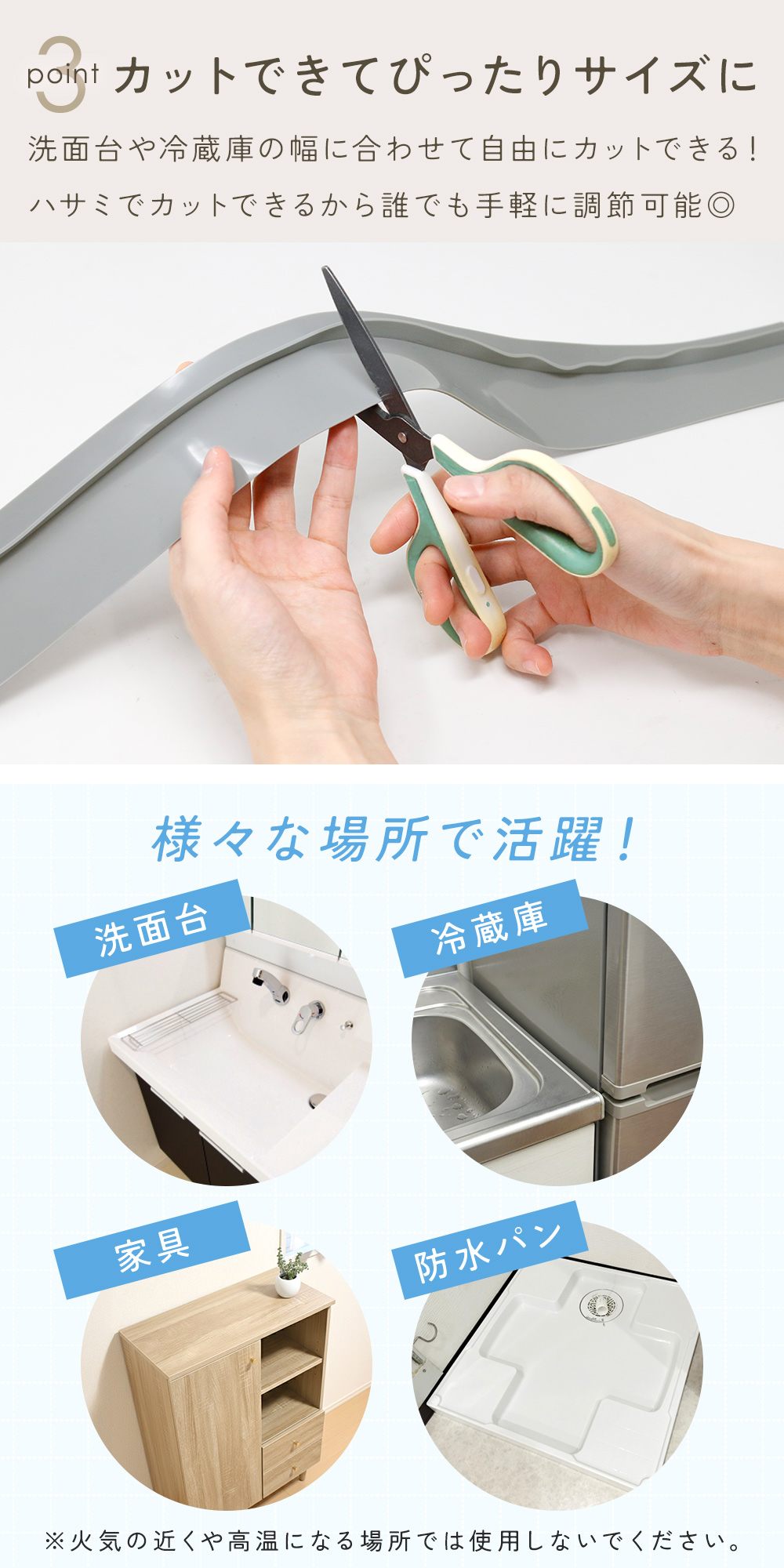 point 3 カットできてぴったりサイズに

洗面台や冷蔵庫の幅に合わせて自由にカットできる！
ハサミでカットできるから誰でも手軽に調節可能◎

様々な場所で活躍！

洗面台

冷蔵庫

家具

防水パン

※火気の近くや高温になる場所では使用しないでください。