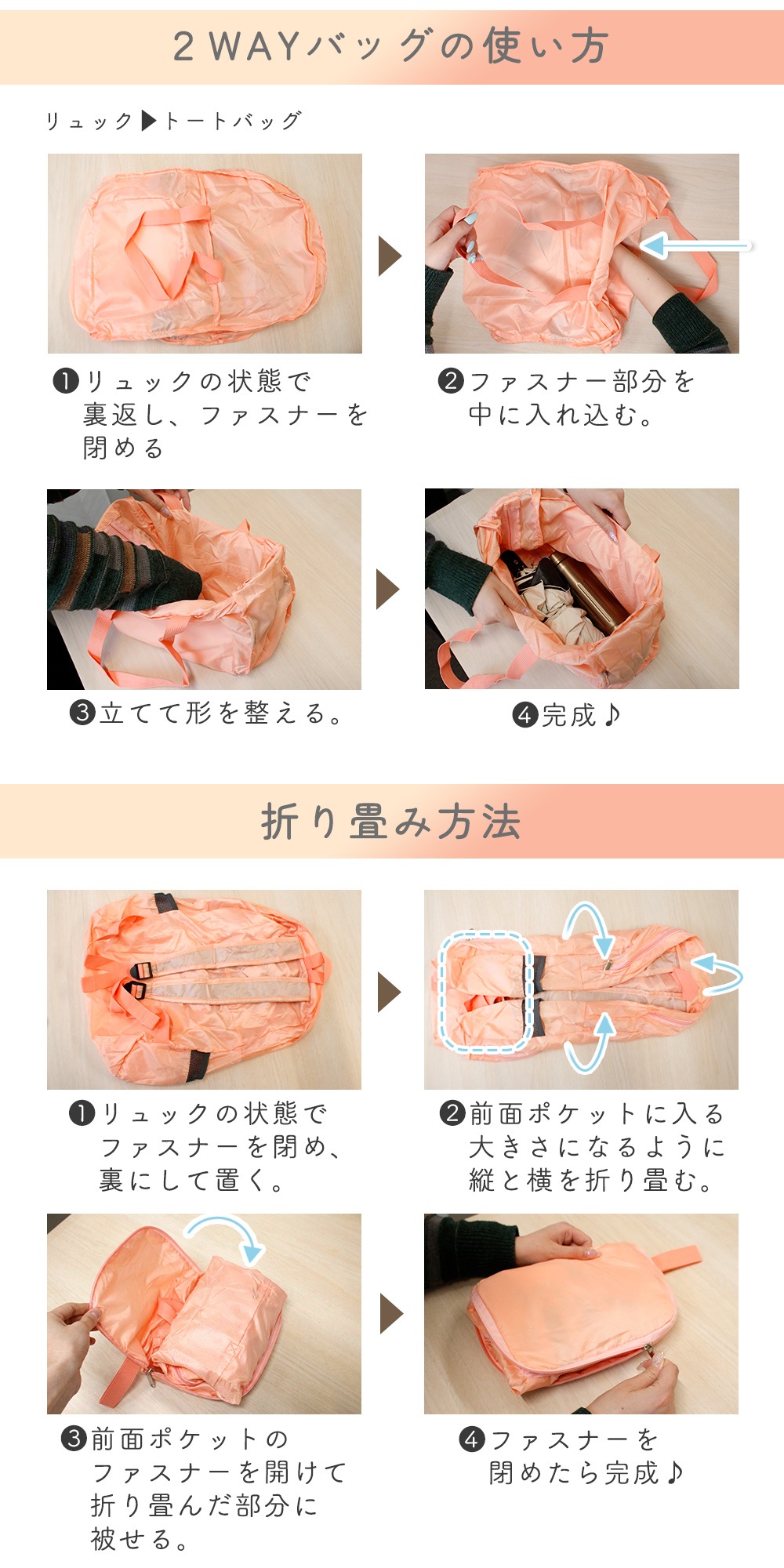 2WAYバッグの使い方

リュック▶トートバッグ

❶リュックの状態で裏返し、ファスナーを閉める

❷ファスナー部分を中に入れ込む。

❸立てて形を整える。

❹完成♪

折り畳み方法

❶リュックの状態でファスナーを閉め、裏にして置く。

❷前面ポケットに入る大きさになるように縦と横を折り畳む。

❸前面ポケットのファスナーを開けて折り畳んだ部分に被せる。

❹ファスナーを閉めたら完成♪