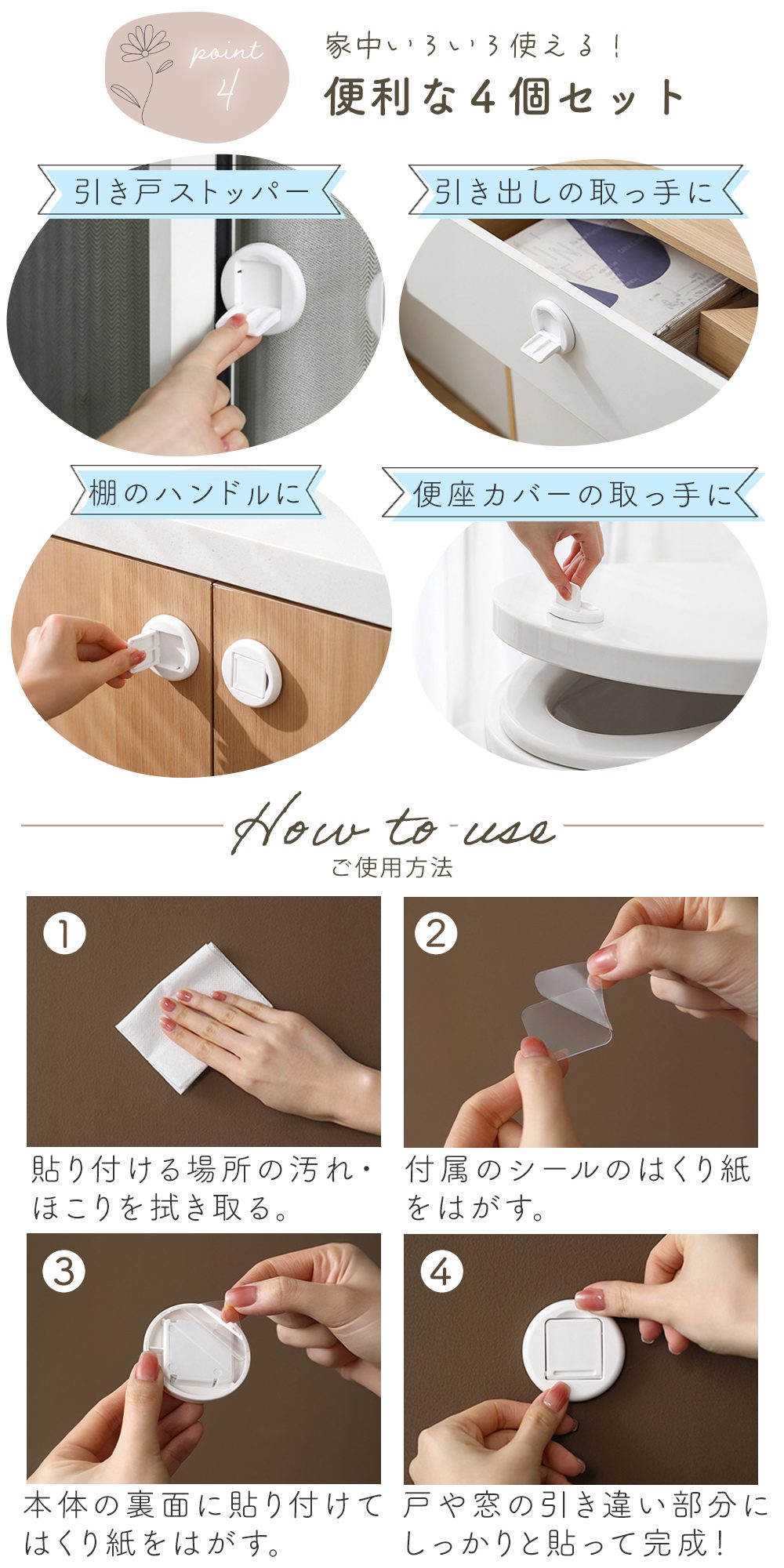 point
4

家中いろいろ使える！
便利な4個セット

引き戸ストッパー

引き出しの取っ手に

棚のハンドルに

便座カバーの取っ手に

How to use
ご使用方法

①
貼り付ける場所の汚れ・ほこりを拭き取る。

②
付属のシールのはくり紙をはがす。

③
本体の裏面に貼り付けてはくり紙をはがす。

④
戸や窓の引き違い部分にしっかりと貼って完成！