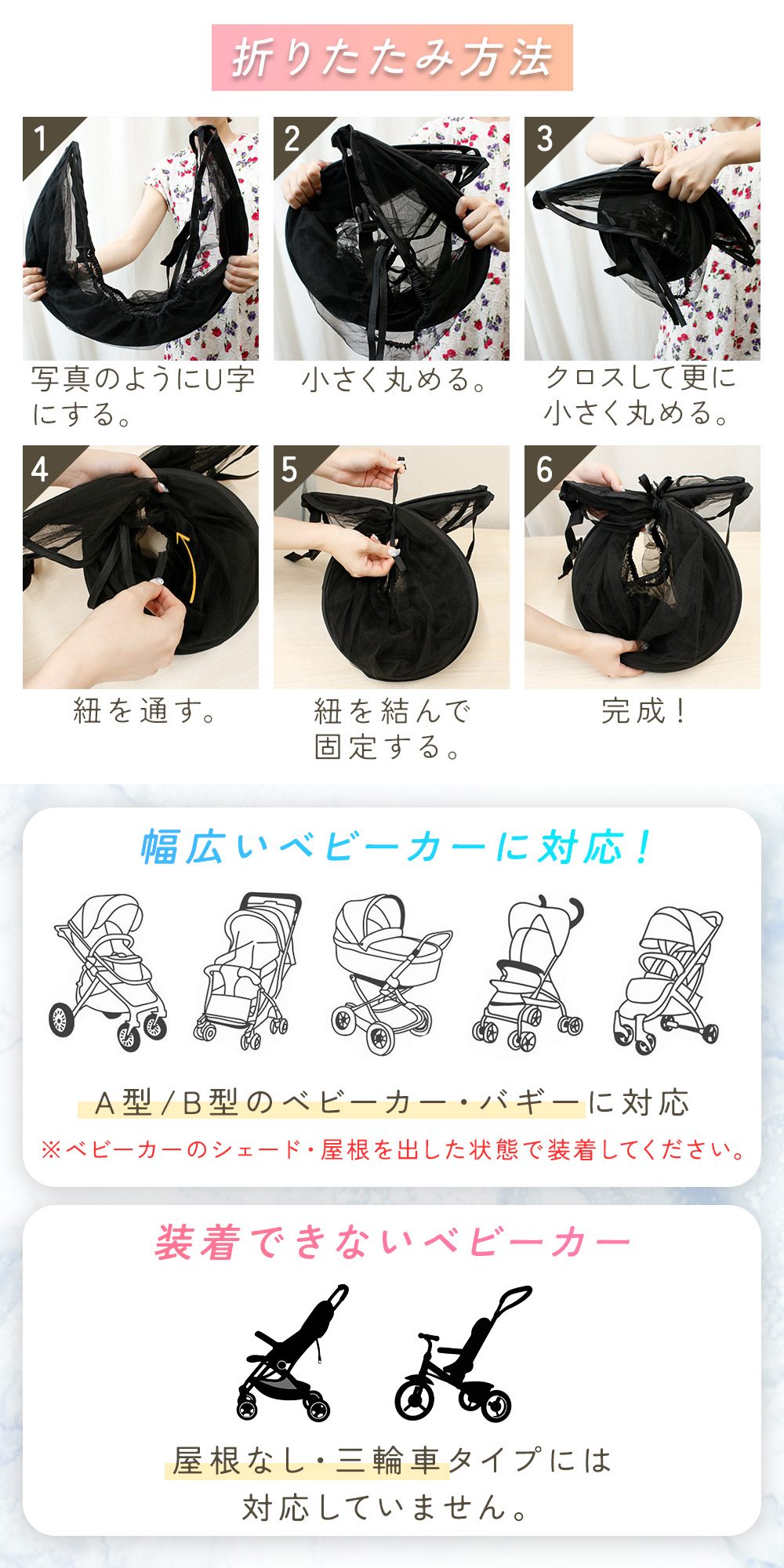 折りたたみ方法

1
写真のようにU字にする。

2
小さく丸める。

3
クロスして更に小さく丸める。

4
紐を通す。

5
紐を結んで固定する。

6
完成！

幅広いベビーカーに対応！

A型/B型のベビーカー・バギーに対応
※ベビーカーのシェード・屋根を出した状態で装着してください。

装着できないベビーカー

屋根なし・三輪車タイプには対応していません。