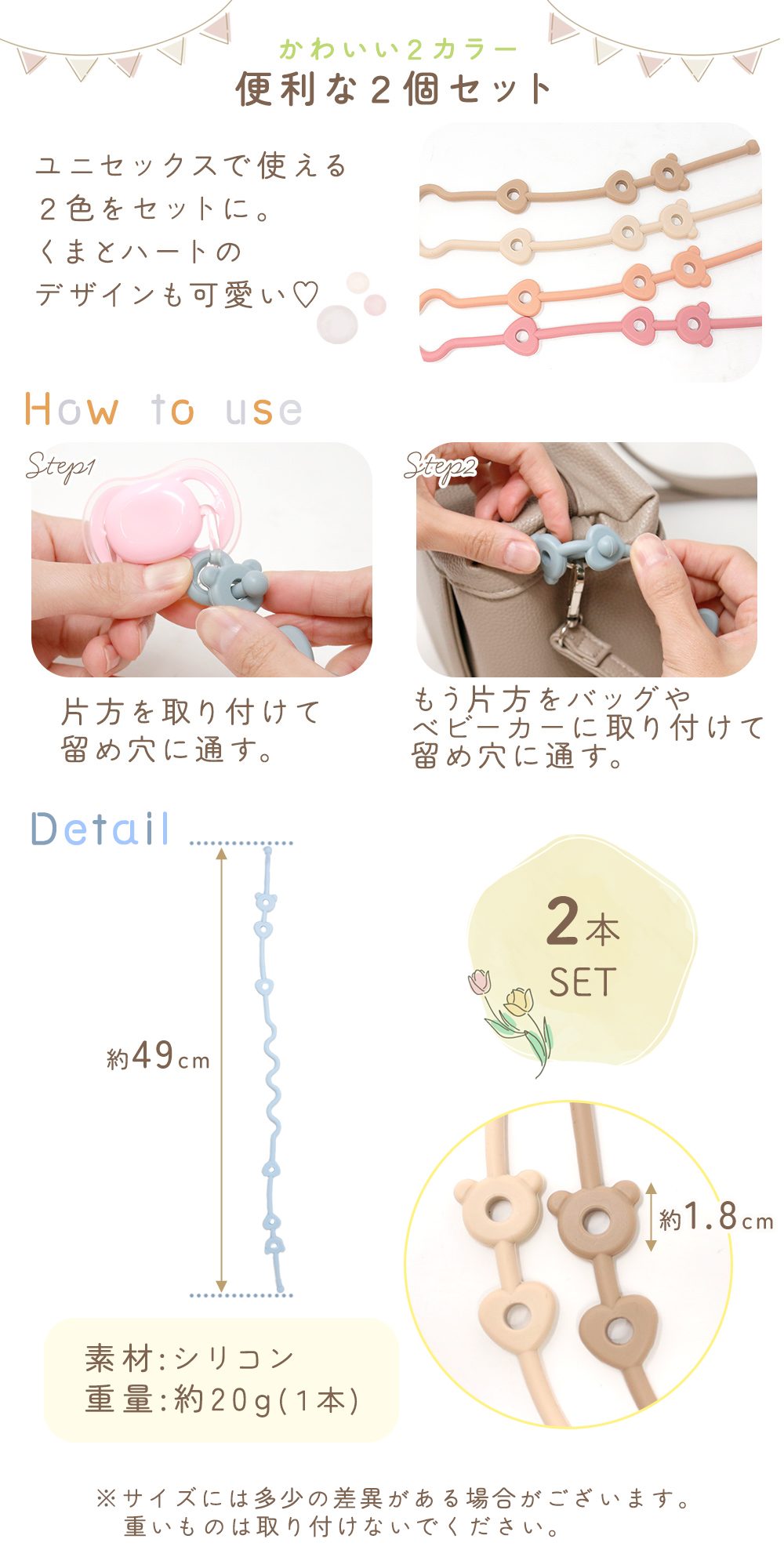 かわいい2カラー
便利な2個セット

ユニセックスで使える
2色をセットに。
くまとハートの
デザインも可愛い♡

How to use

Step1

片方を取り付けて
留め穴に通す。

Step2

もう片方をバッグや
ベビーカーに取り付けて
留め穴に通す。

Detail

約49cm

2本
SET

約1.8cm

素材:シリコン
重量:約20g(1本)

※サイズには多少の差異がある場合がございます。
重いものは取り付けないでください。