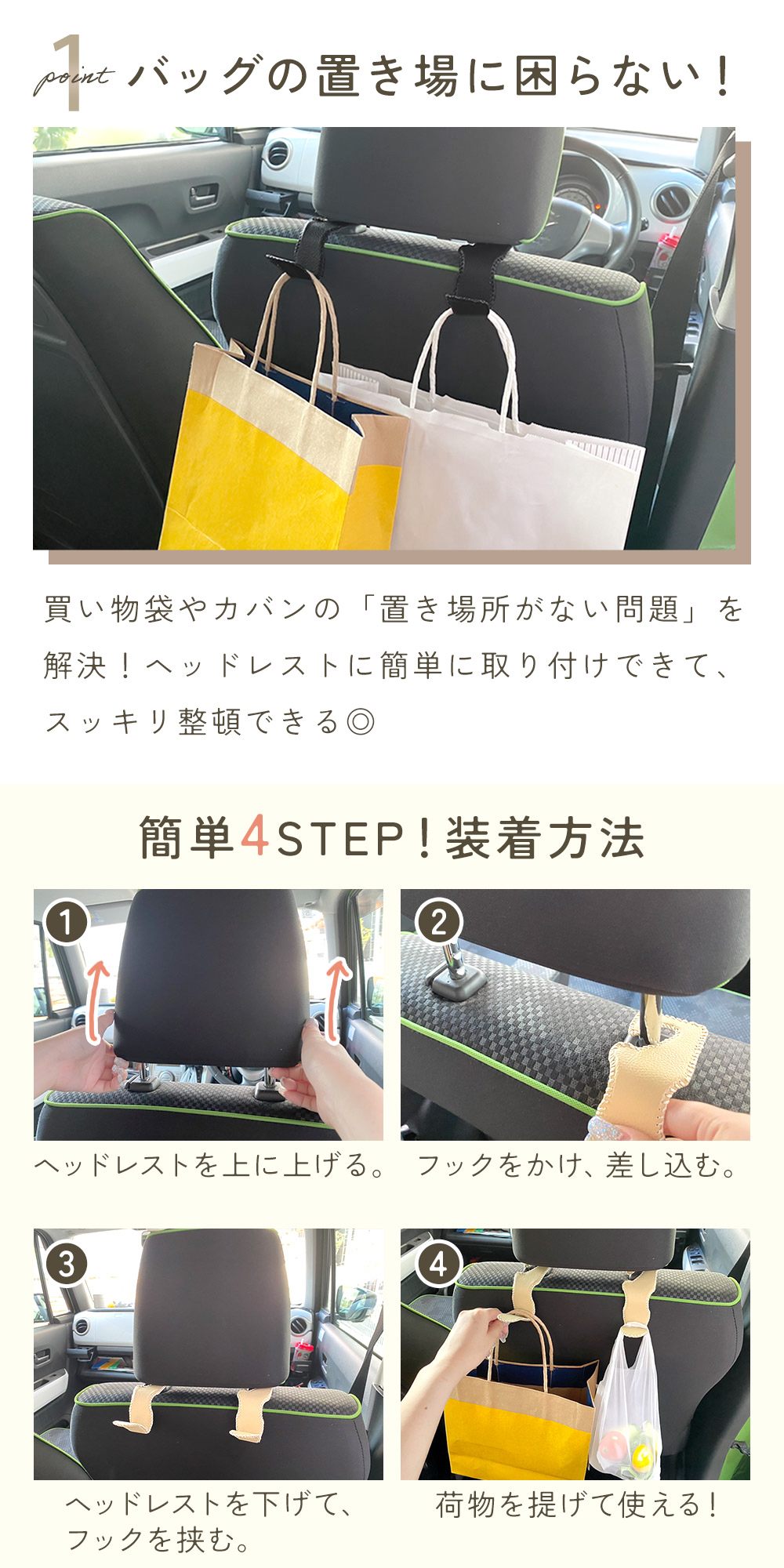 1 point バッグの置き場に困らない！

買い物袋やカバンの「置き場所がない問題」を解決！ヘッドレストに簡単に取り付けできて、スッキリ整頓できる◎

簡単4STEP！装着方法

①
ヘッドレストを上に上げる。

②
フックをかけ、差し込む。

③
ヘッドレストを下げて、フックを挟む。

④
荷物を提げて使える！