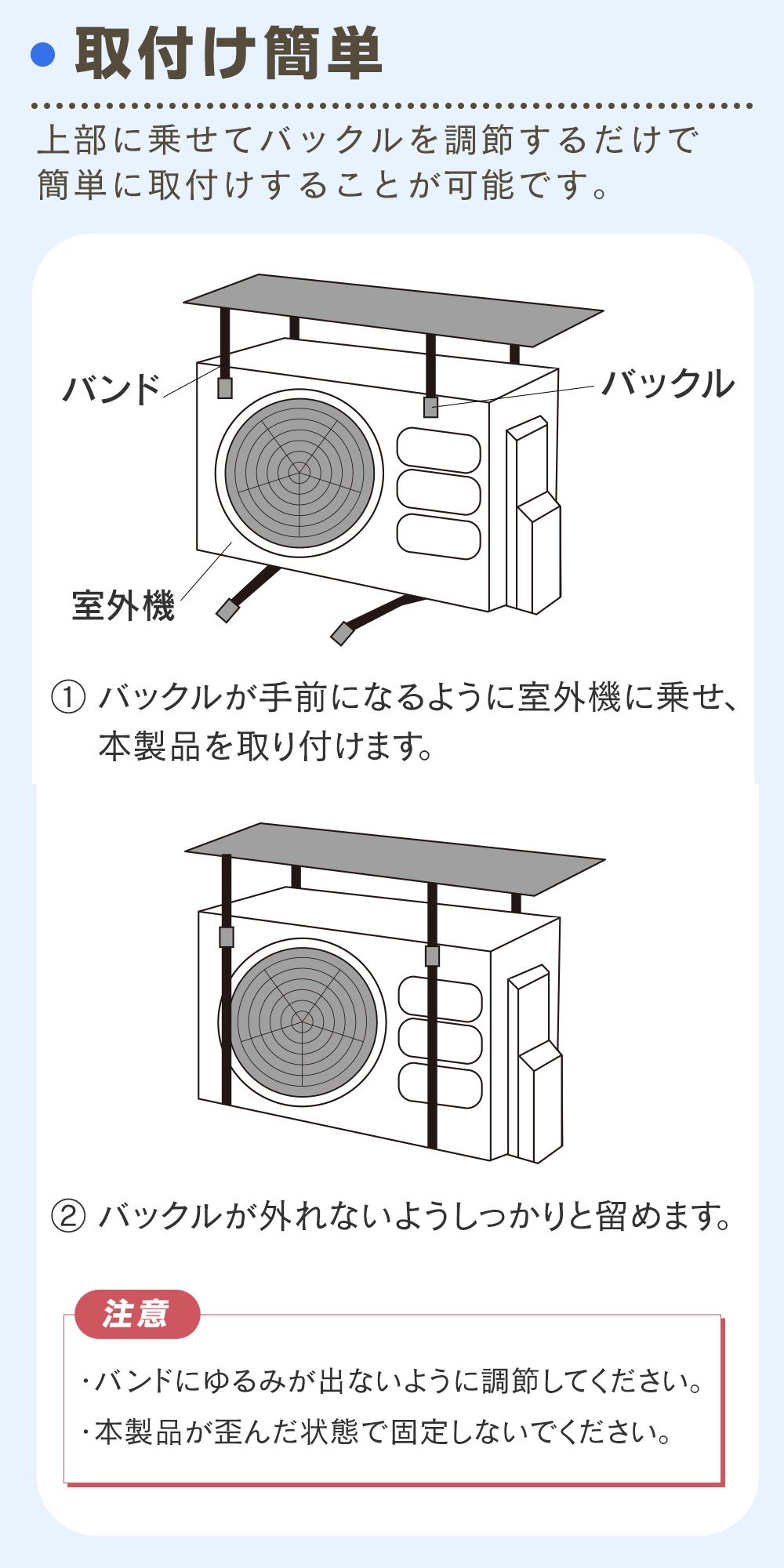 取付け簡単

上部に乗せてバックルを調節するだけで簡単に取付けすることが可能です。

バンド

バックル

室外機

① バックルが手前になるように室外機に乗せ、本製品を取り付けます。

② バックルが外れないようしっかりと留めます。

注意

・バンドにゆるみが出ないように調節してください。

・本製品が歪んだ状態で固定しないでください。