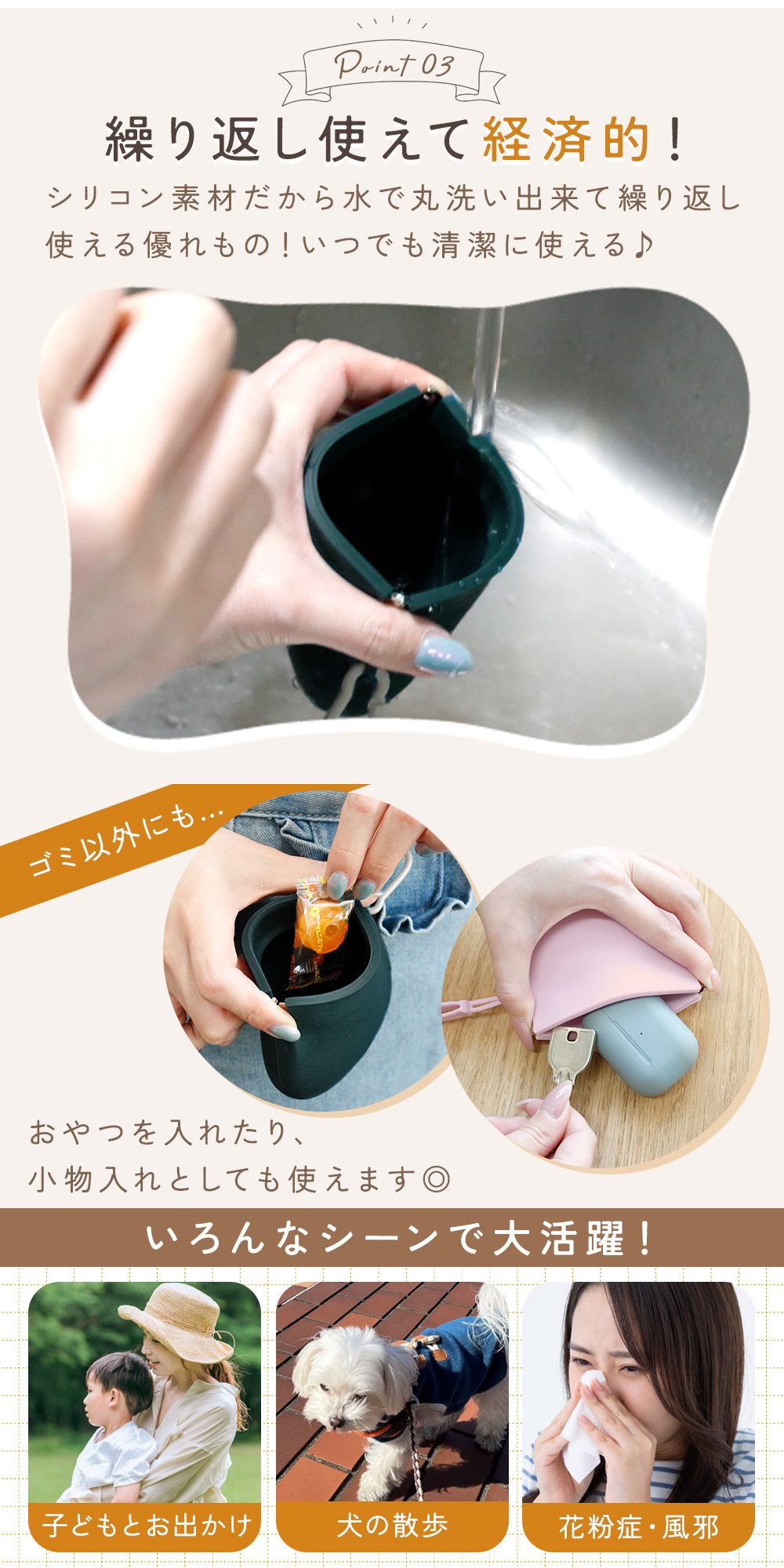 Point 03

繰り返し使えて経済的！

シリコン素材だから水で丸洗い出来て繰り返し使える優れもの！いつでも清潔に使える♪

ゴミ以外にも…

おやつを入れたり、
小物入れとしても使えます◎

いろんなシーンで大活躍！

子どもとお出かけ

犬の散歩

花粉症・風邪