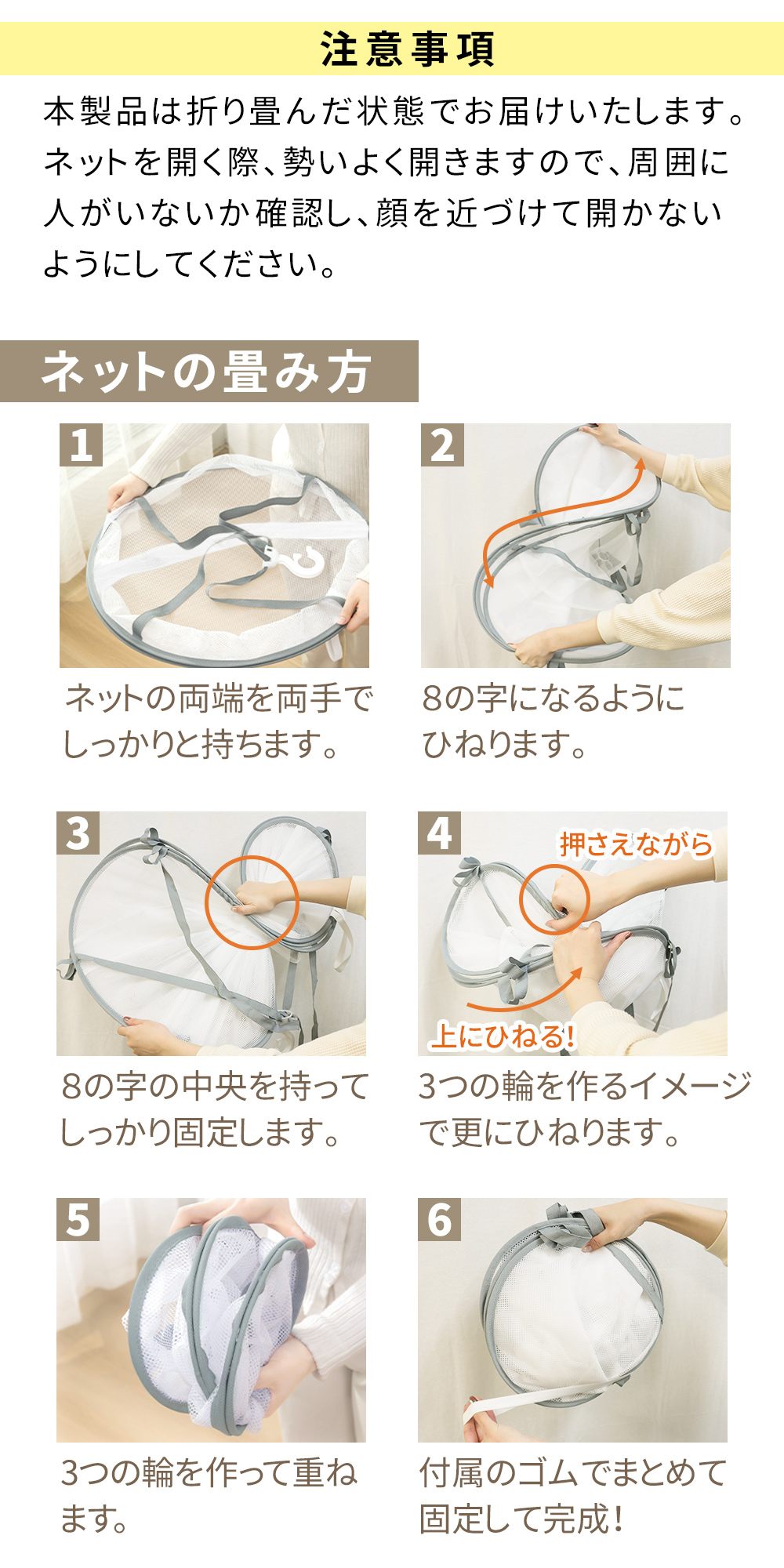 注意事項

本製品は折り畳んだ状態でお届けいたします。ネットを開く際、勢いよく開きますので、周囲に人がいないか確認し、顔を近づけて開かないようにしてください。

ネットの畳み方

1

ネットの両端を両手でしっかりと持ちます。

2

8の字になるようにひねります。

3

8の字の中央を持ってしっかり固定します。

4

押さえながら

上にひねる!

3つの輪を作るイメージで更にひねります。

5

3つの輪を作って重ねます。

6

付属のゴムでまとめて固定して完成!