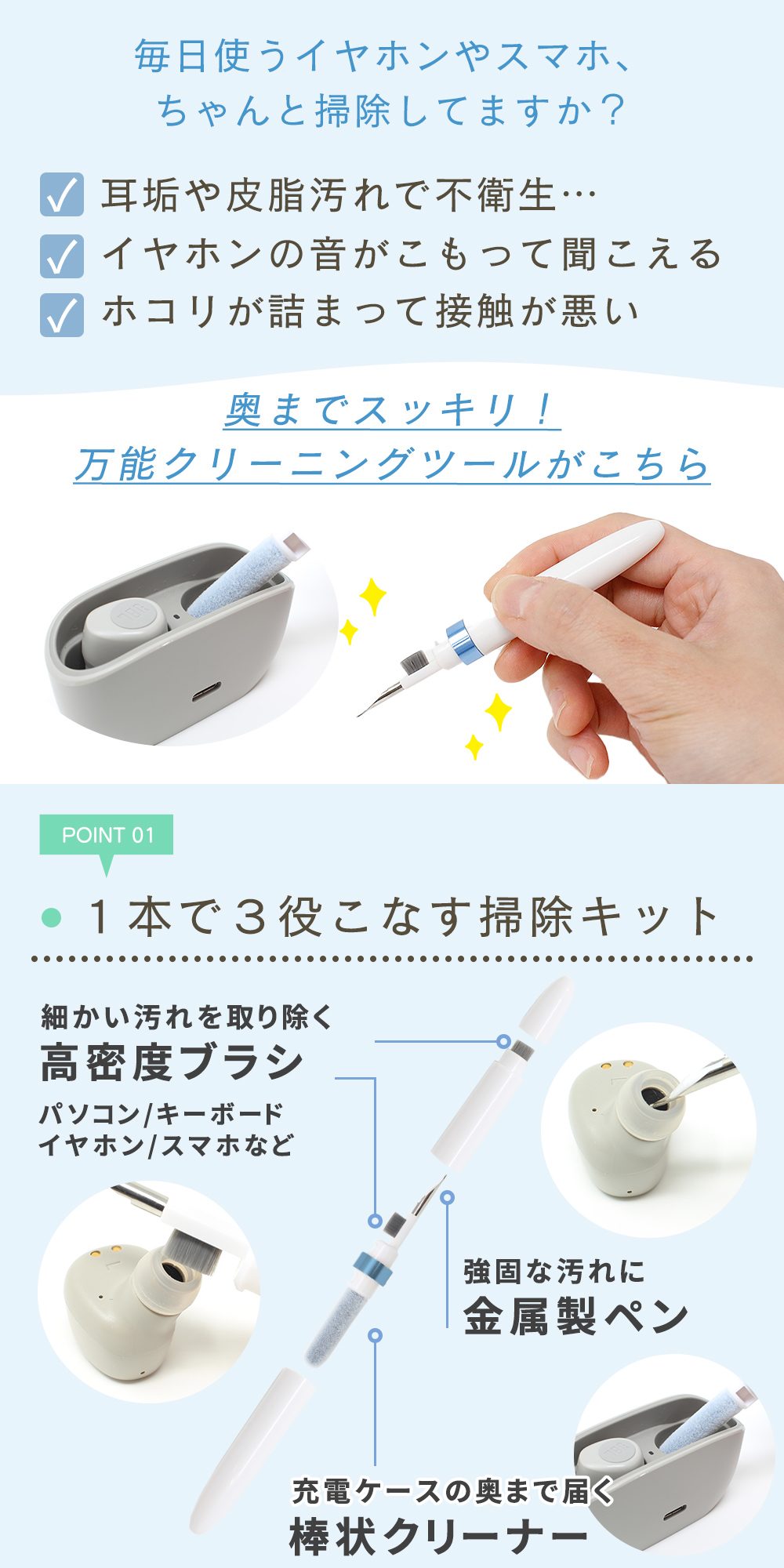 毎日使うイヤホンやスマホ、
ちゃんと掃除してますか？

耳垢や皮脂汚れで不衛生…
イヤホンの音がこもって聞こえる
ホコリが詰まって接触が悪い

奥までスッキリ！
万能クリーニングツールがこちら

POINT 01

1本で3役こなす掃除キット

細かい汚れを取り除く
高密度ブラシ
パソコン/キーボード
イヤホン/スマホなど

強固な汚れに
金属製ペン

充電ケースの奥まで届く
棒状クリーナー