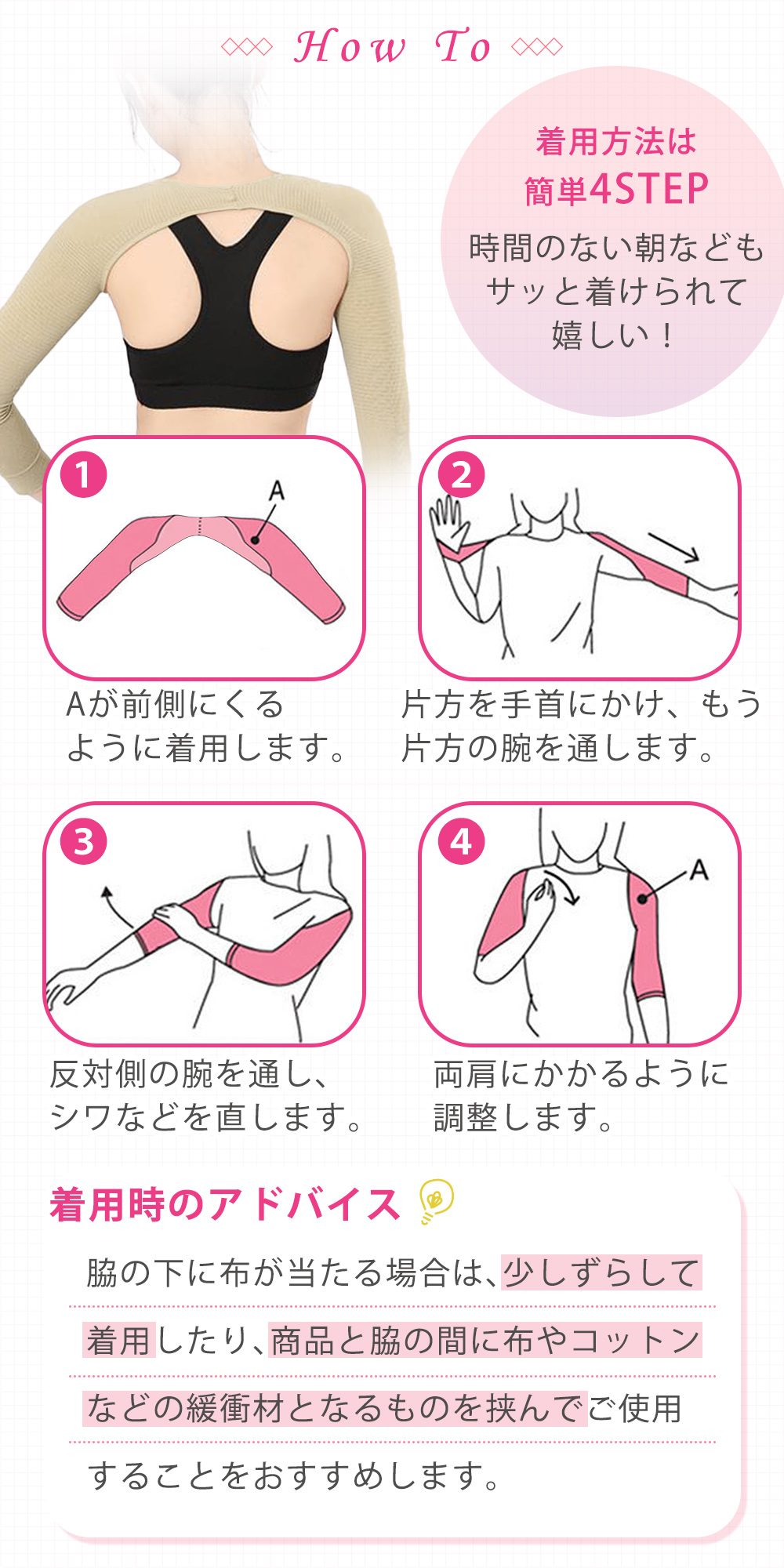 How To

着用方法は
簡単4STEP

時間のない朝なども サッと着けられて 嬉しい！

1

A

Aが前側にくる ように着用します。

2

片方を手首にかけ、もう 片方の腕を通します。

3

反対側の腕を通し、 シワなどを直します。

4

A

両肩にかかるように 調整します。

着用時のアドバイス

脇の下に布が当たる場合は、少しずらして着用したり、商品と脇の間に布やコットンなどの緩衝材となるものを挟んでご使用することをおすすめします。