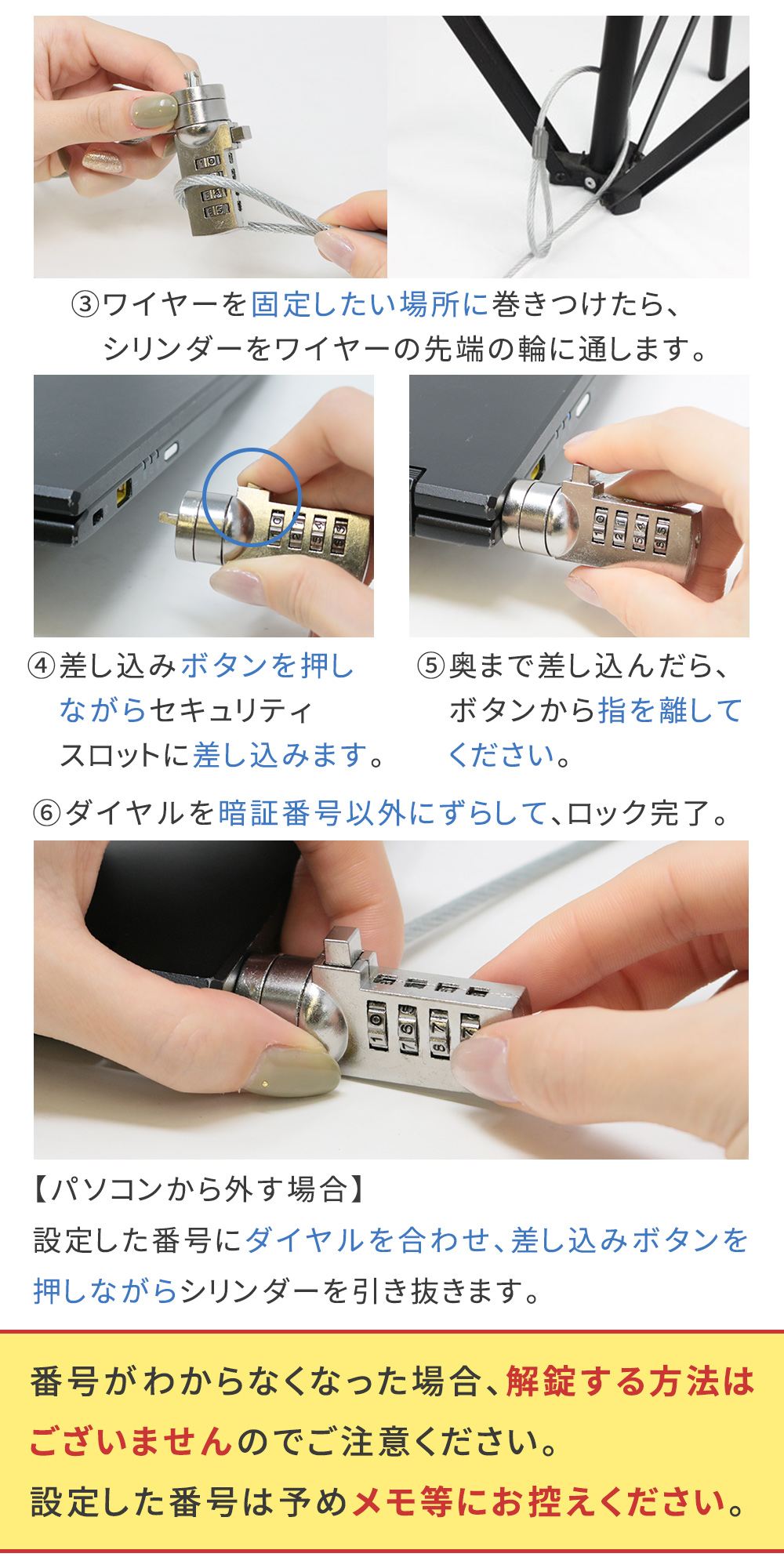 ③ワイヤーを固定したい場所に巻きつけたら、シリンダーをワイヤーの先端の輪に通します。

④差し込みボタンを押しながらセキュリティスロットに差し込みます。

⑤奥まで差し込んだら、ボタンから指を離してください。

⑥ダイヤルを暗証番号以外にずらして、ロック完了。

【パソコンから外す場合】
設定した番号にダイヤルを合わせ、差し込みボタンを押しながらシリンダーを引き抜きます。

番号がわからなくなった場合、解錠する方法はございませんのでご注意ください。
設定した番号は予めメモ等にお控えください。