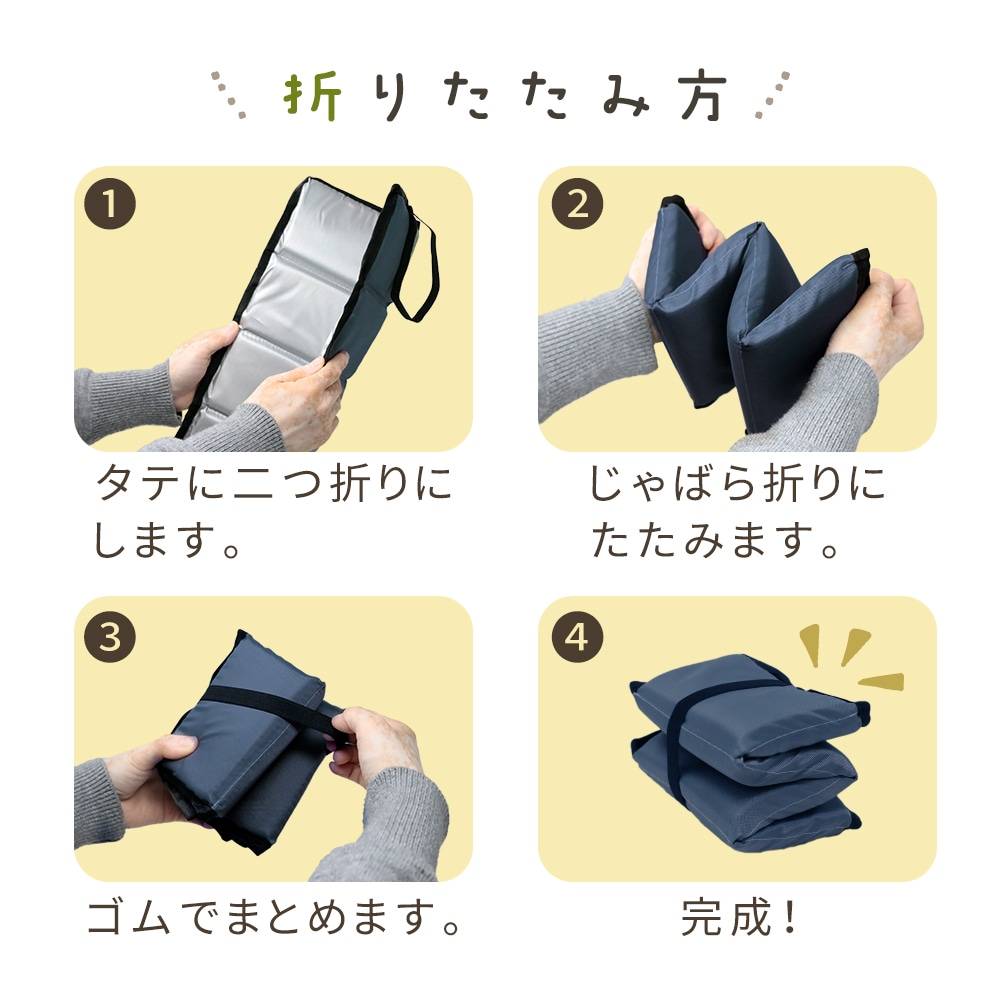 折りたたみ方

1
タテに二つ折りにします。

2
じゃばら折りにたたみます。

3
ゴムでまとめます。

4
完成！