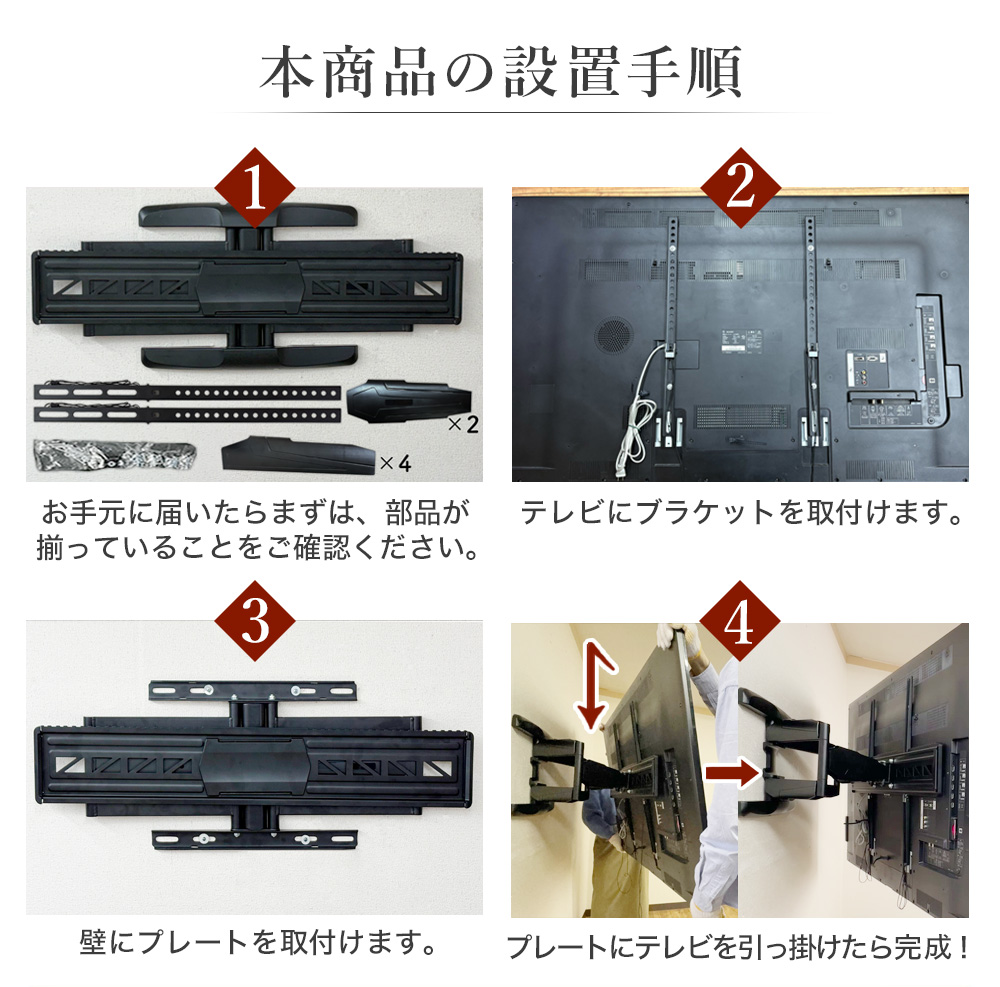 本商品の設置手順

1

×2

×4

お手元に届いたらまずは、部品が揃っていることをご確認ください。

2

テレビにブラケットを取付けます。

3

壁にプレートを取付けます。

4

プレートにテレビを引っ掛けたら完成！