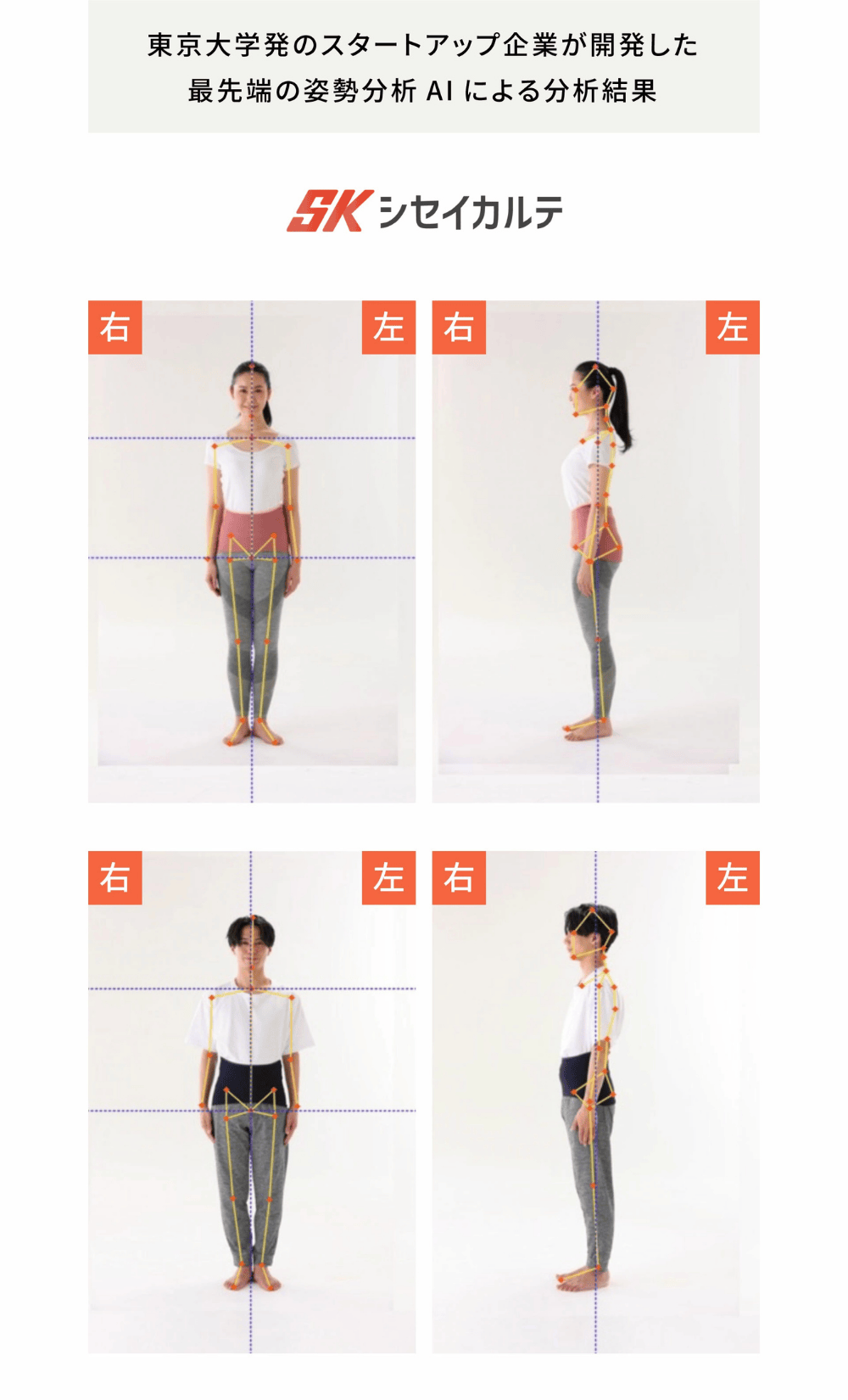 東京大学発のスタートアップ企業が開発した
最先端の姿勢分析 AI による分析結果

SK シセイカルテ

右 左 右 左

右 左 右 左