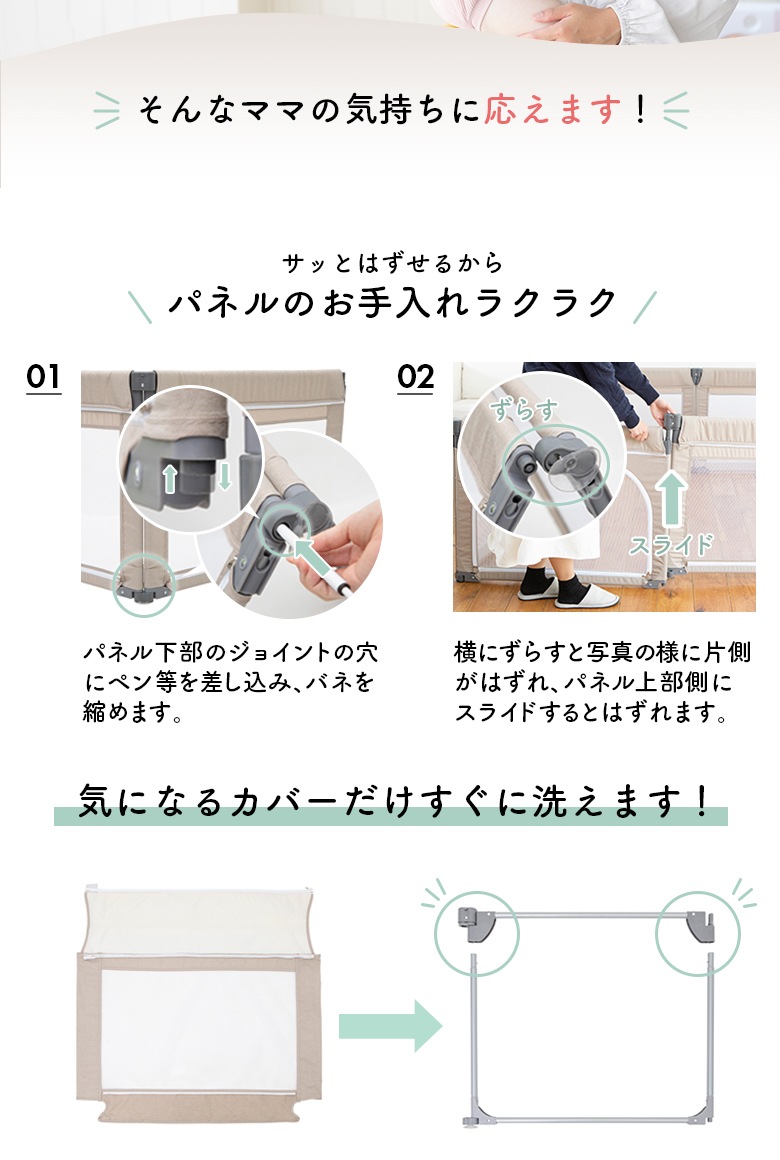 そんなママの気持ちに応えます！

サッとはずせるから
パネルのお手入れラクラク

01

パネル下部のジョイントの穴にペン等を差し込み、バネを縮めます。

02

ずらす

スライド

横にずらすと写真の様に片側がはずれ、パネル上部側にスライドするとはずれます。

気になるカバーだけすぐに洗えます！