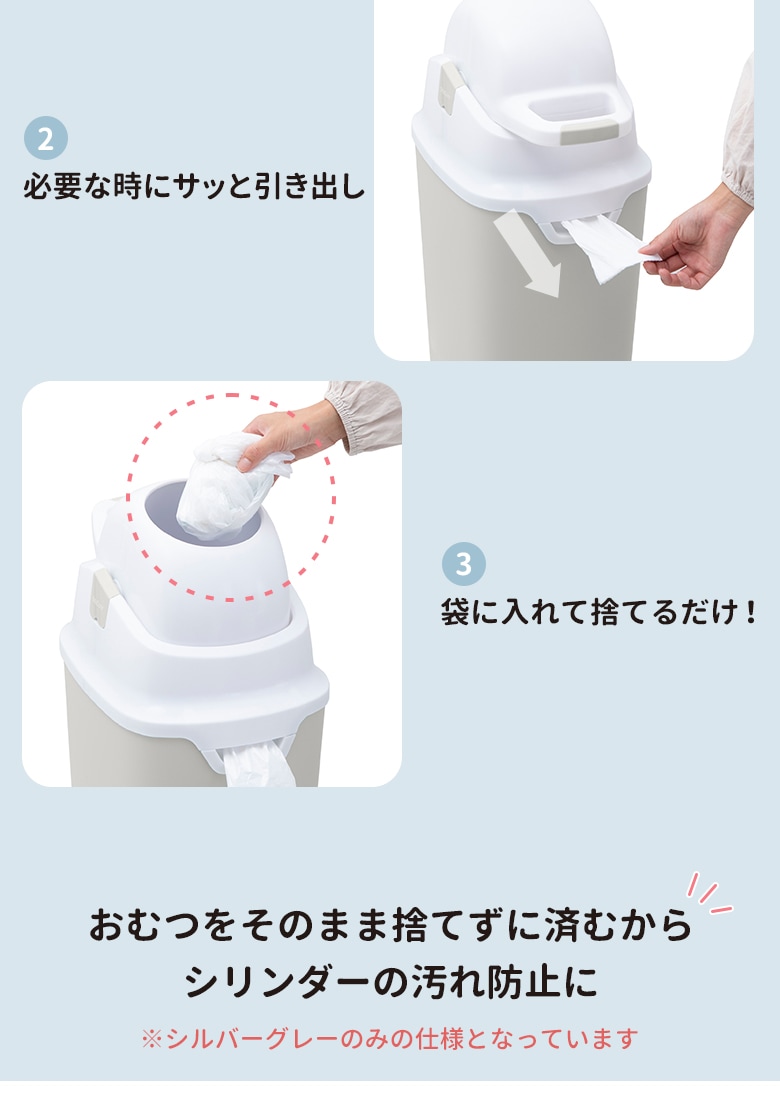 2
必要な時にサッと引き出し

3
袋に入れて捨てるだけ！

おむつをそのまま捨てずに済むから
シリンダーの汚れ防止に
※シルバーグレーのみの仕様となっています