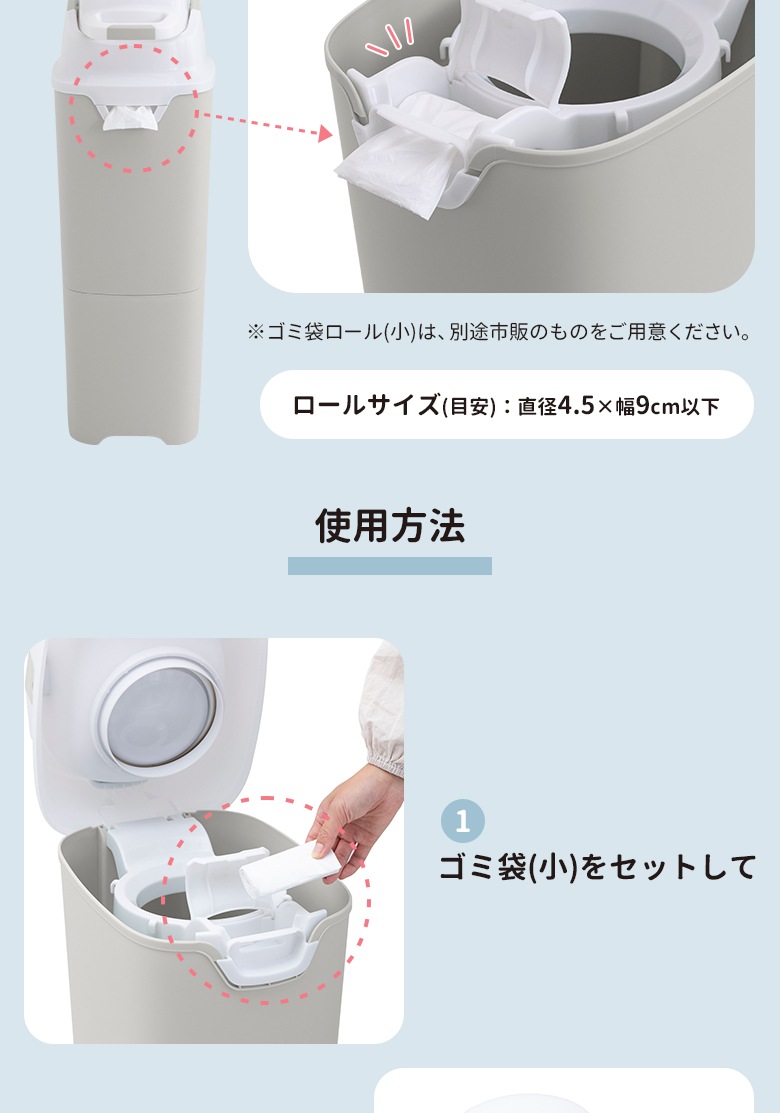 ※ゴミ袋ロール(小)は、別途市販のものをご用意ください。

ロールサイズ(目安)：直径4.5×幅9cm以下

使用方法

1
ゴミ袋(小)をセットして