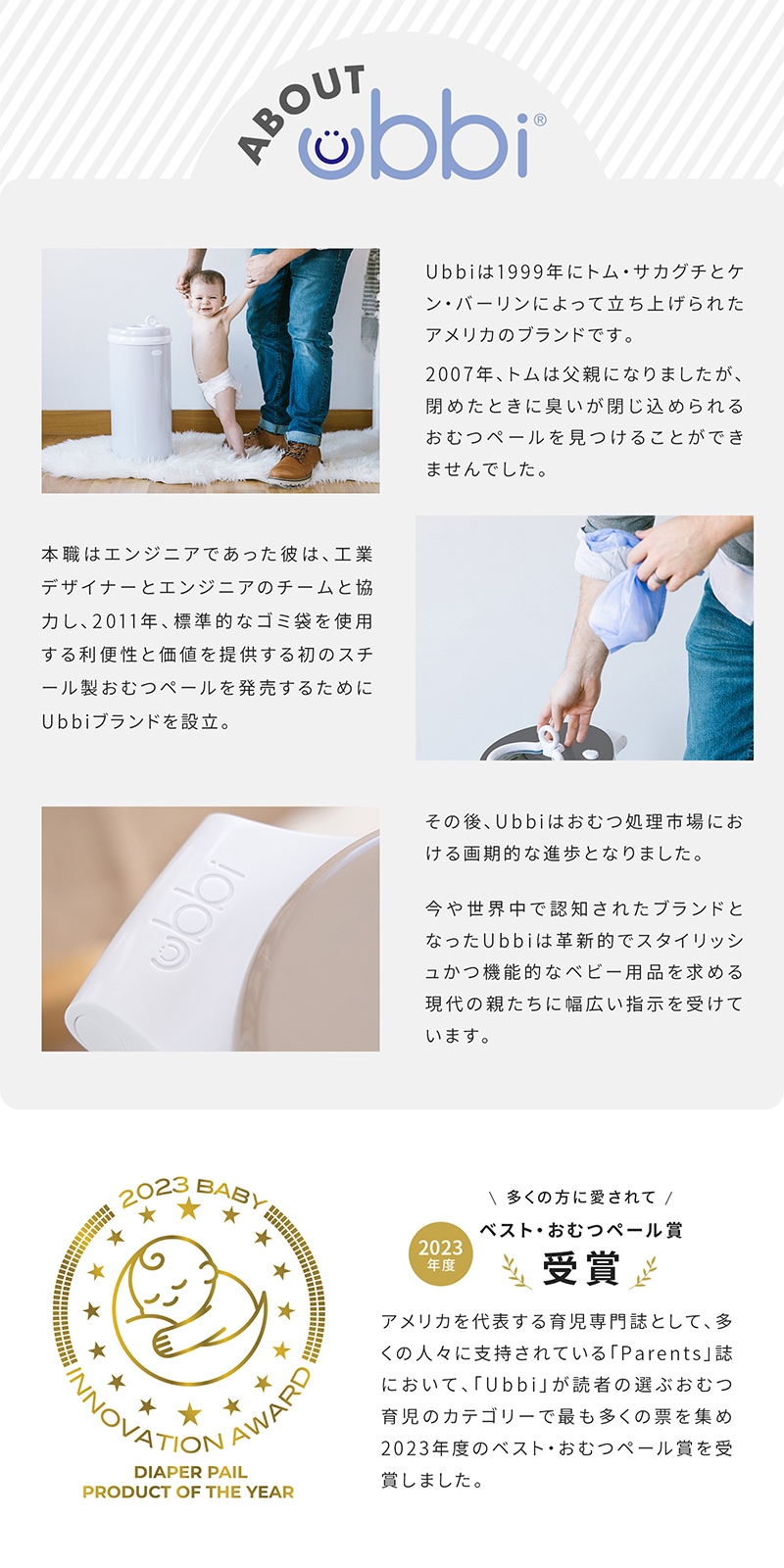 ABOUT ubbi®

Ubbiは1999年にトム・サカグチとケン・バーリンによって立ち上げられたアメリカのブランドです。

2007年、トムは父親になりましたが、閉めたときに臭いが閉じ込められるおむつペールを見つけることができませんでした。

本職はエンジニアであった彼は、工業デザイナーとエンジニアのチームと協力し、2011年、標準的なゴミ袋を使用する利便性と価値を提供する初のスチール製おむつペールを発売するためにUbbiブランドを設立。

ubbi

その後、Ubbiはおむつ処理市場における画期的な進歩となりました。

今や世界中で認知されたブランドとなったUbbiは革新的でスタイリッシュかつ機能的なベビー用品を求める現代の親たちに幅広い指示を受けています。

2023 BABY INNOVATION AWARD
DIAPER PAIL PRODUCT OF THE YEAR

\ 多くの方に愛されて /
2023 年度
ベスト・おむつペール賞
受賞

アメリカを代表する育児専門誌として、多くの人々に支持されている「Parents」誌において、「Ubbi」が読者の選ぶおむつ育児のカテゴリーで最も多くの票を集め2023年度のベスト・おむつペール賞を受賞しました。