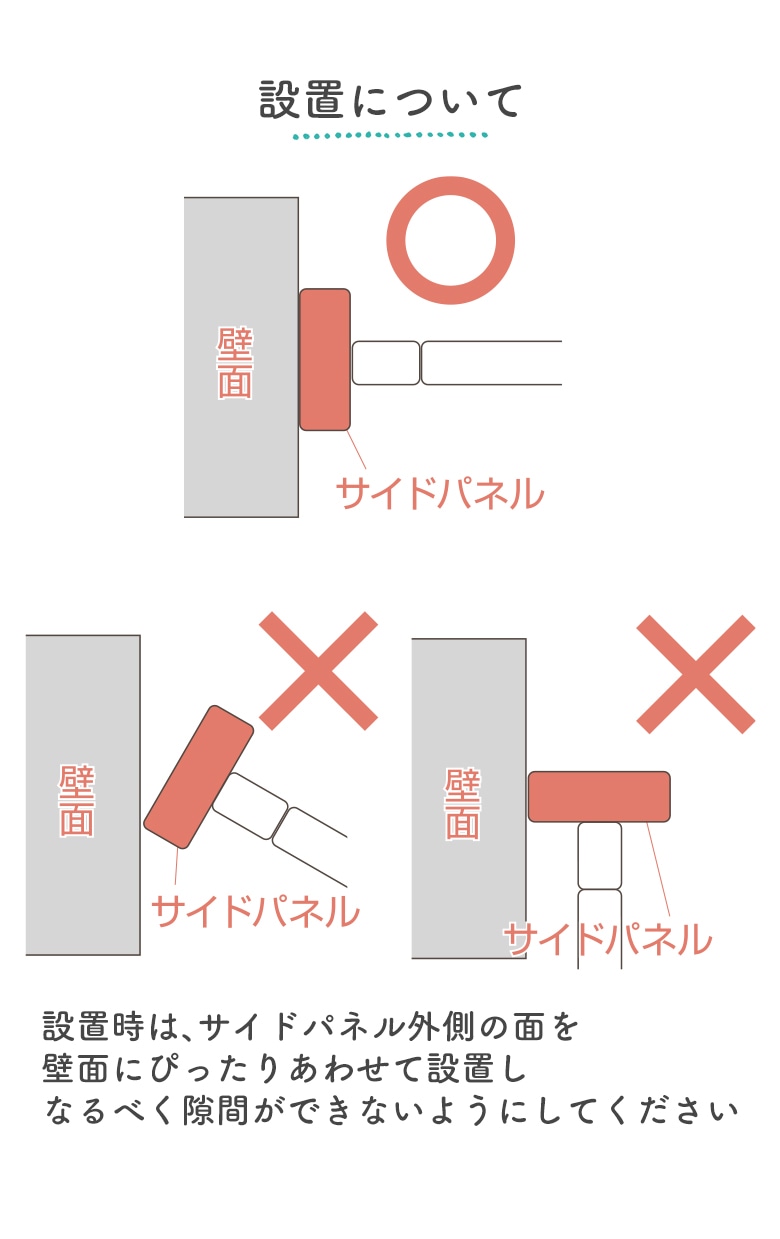 設置について

壁面

サイドパネル

壁面

サイドパネル

壁面

サイドパネル

設置時は、サイドパネル外側の面を壁面にぴったりあわせて設置しなるべく隙間ができないようにしてください