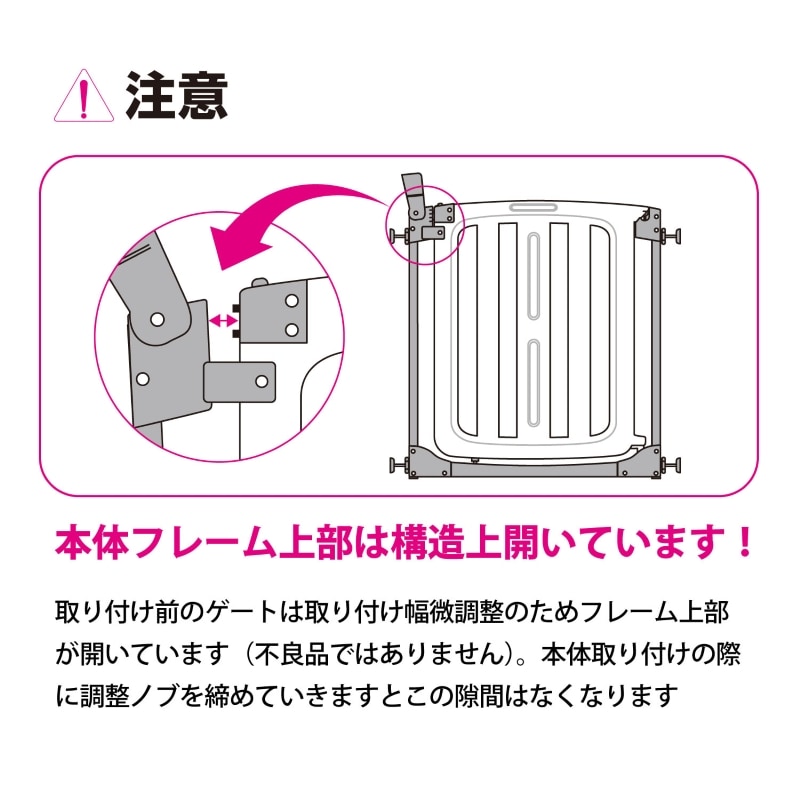 注意

本体フレーム上部は構造上開いています！

取り付け前のゲートは取り付け幅微調整のためフレーム上部が開いています（不良品ではありません）。本体取り付けの際に調整ノブを締めていきますとこの隙間はなくなります