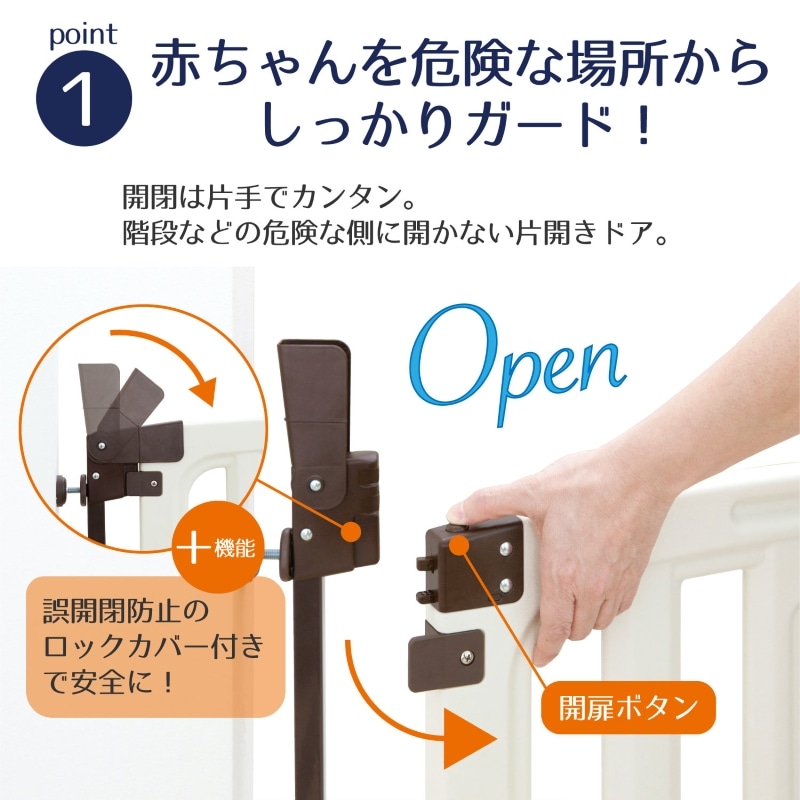 point
1
赤ちゃんを危険な場所から
しっかりガード！

開閉は片手でカンタン。
階段などの危険な側に開かない片開きドア。

Open

＋機能

誤開閉防止の
ロックカバー付き
で安全に！

開扉ボタン