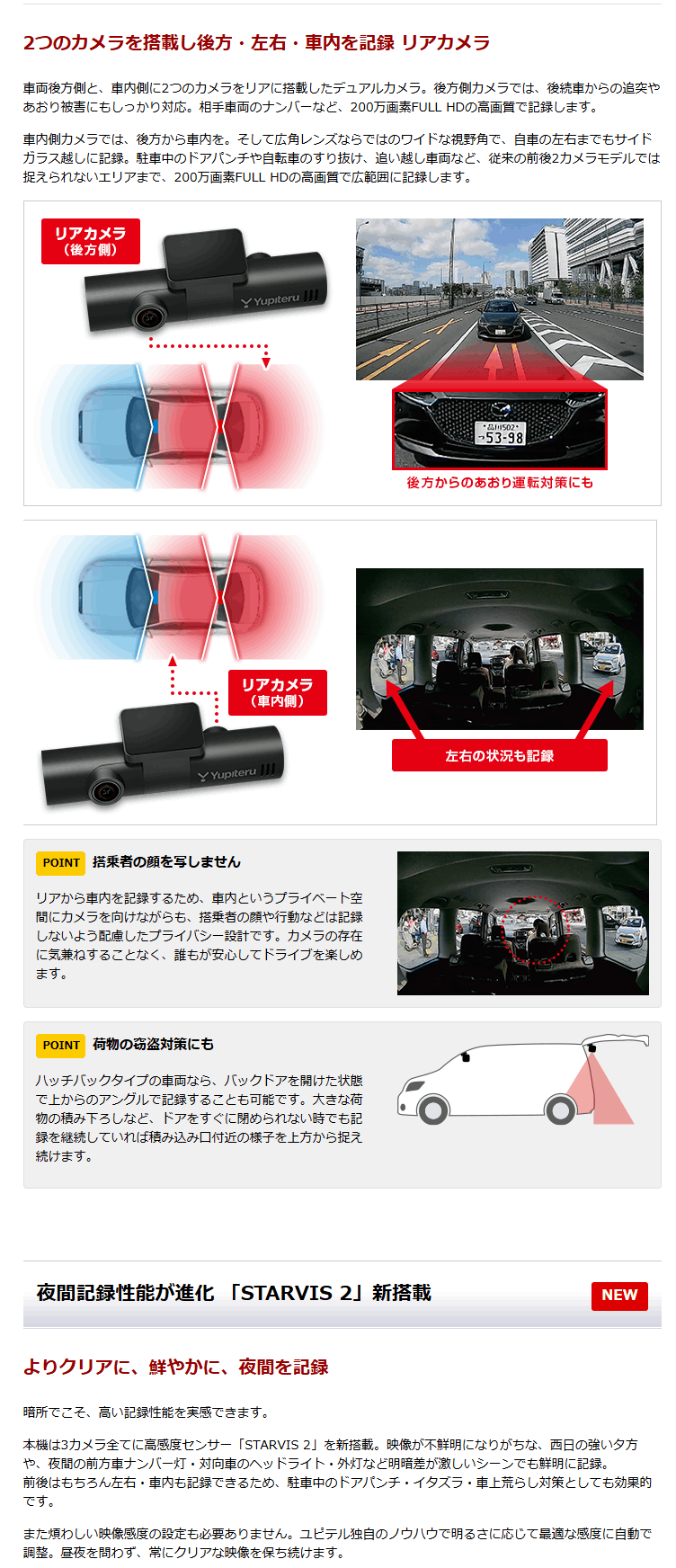 2つのカメラを搭載し後方・左右・車内を記録 リアカメラ

車両後方側と、車内側に2つのカメラをリアに搭載したデュアルカメラ。後方側カメラでは、後続車からの追突やあおり被害にもしっかり対応。相手車両のナンバーなど、200万画素FULL HDの高画質で記録します。

車内側カメラでは、後方から車内を。そして広角レンズならではのワイドな視野角で、自車の左右までもサイドガラス越しに記録。駐車中のドアパンチや自転車のすり抜け、追い越し車両など、従来の前後2カメラモデルでは捉えられないエリアまで、200万画素FULL HDの高画質で広範囲に記録します。

リアカメラ
（後方側）

Yupiteru

品川502
53-98

後方からのあおり運転対策にも

リアカメラ
（車内側）

Yupiteru

左右の状況も記録

POINT 搭乗者の顔を写しません

リアから車内を記録するため、車内というプライベート空間にカメラを向けながらも、搭乗者の顔や行動などは記録しないよう配慮したプライバシー設計です。カメラの存在に気兼ねすることなく、誰もが安心してドライブを楽しめます。

POINT 荷物の窃盗対策にも

ハッチバックタイプの車両なら、バックドアを開けた状態で上からのアングルで記録することも可能です。大きな荷物の積み下ろしなど、ドアをすぐに閉められない時でも記録を継続していれば積み込み口付近の様子を上方から捉え続けます。

夜間記録性能が進化 「STARVIS 2」新搭載

NEW

よりクリアに、鮮やかに、夜間を記録

暗所でこそ、高い記録性能を実感できます。

本機は3カメラ全てに高感度センサー「STARVIS 2」を新搭載。映像が不鮮明になりがちな、西日の強い夕方や、夜間の前方車ナンバー灯・対向車のヘッドライト・外灯など明暗差が激しいシーンでも鮮明に記録。
前後はもちろん左右・車内も記録できるため、駐車中のドアパンチ・イタズラ・車上荒らし対策としても効果的です。

また煩わしい映像感度の設定も必要ありません。ユピテル独自のノウハウで明るさに応じて最適な感度に自動で調整。昼夜を問わず、常にクリアな映像を保ち続けます。