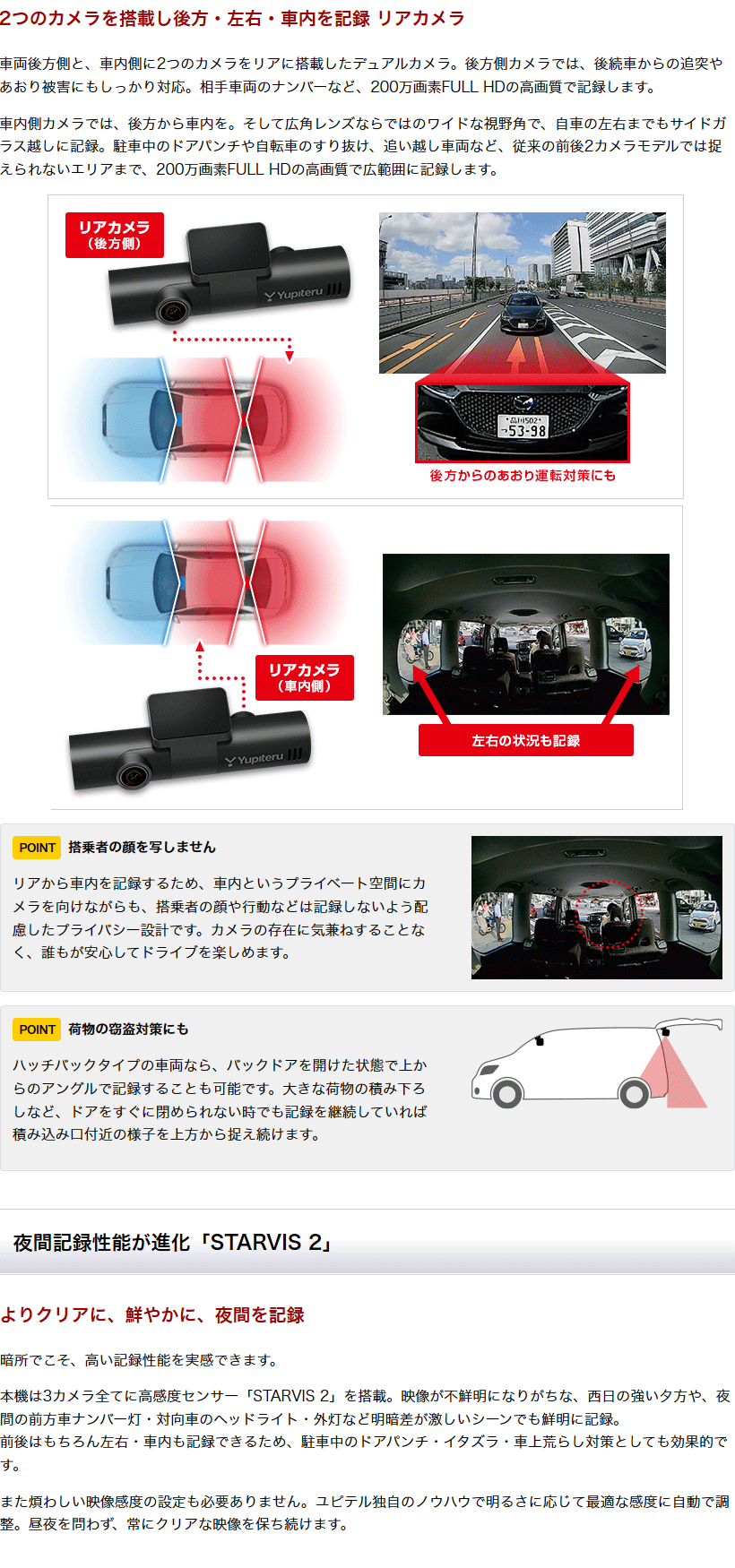 2つのカメラを搭載し後方・左右・車内を記録 リアカメラ

車両後方側と、車内側に2つのカメラをリアに搭載したデュアルカメラ。後方側カメラでは、後続車からの追突やあおり被害にもしっかり対応。相手車両のナンバーなど、200万画素FULL HDの高画質で記録します。

車内側カメラでは、後方から車内を。そして広角レンズならではのワイドな視野角で、自車の左右までもサイドガラス越しに記録。駐車中のドアパンチや自転車のすり抜け、追い越し車両など、従来の前後2カメラモデルでは捉えられないエリアまで、200万画素FULL HDの高画質で広範囲に記録します。

リアカメラ
（後方側）

Yupiteru

品川502
53-98

後方からのあおり運転対策にも

リアカメラ
（車内側）

Yupiteru

左右の状況も記録

POINT 搭乗者の顔を写しません

リアから車内を記録するため、車内というプライベート空間にカメラを向けながらも、搭乗者の顔や行動などは記録しないよう配慮したプライバシー設計です。カメラの存在に気兼ねすることなく、誰もが安心してドライブを楽しめます。

POINT 荷物の窃盗対策にも

ハッチバックタイプの車両なら、バックドアを開けた状態で上からのアングルで記録することも可能です。大きな荷物の積み下ろしなど、ドアをすぐに閉められない時でも記録を継続していれば積み込み口付近の様子を上方から捉え続けます。

夜間記録性能が進化「STARVIS 2」

よりクリアに、鮮やかに、夜間を記録

暗所でこそ、高い記録性能を実感できます。

本機は3カメラ全てに高感度センサー「STARVIS 2」を搭載。映像が不鮮明になりがちな、西日の強い夕方や、夜間の前方車ナンバー灯・対向車のヘッドライト・外灯など明暗差が激しいシーンでも鮮明に記録。
前後はもちろん左右・車内も記録できるため、駐車中のドアパンチ・イタズラ・車上荒らし対策としても効果的です。

また煩わしい映像感度の設定も必要ありません。ユピテル独自のノウハウで明るさに応じて最適な感度に自動で調整。昼夜を問わず、常にクリアな映像を保ち続けます。