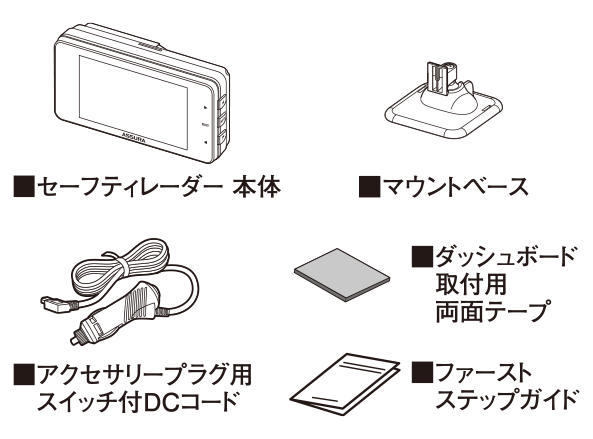 ASSURA

■セーフティレーダー 本体

■マウントベース

■アクセサリープラグ用
スイッチ付DCコード

■ダッシュボード
取付用
両面テープ

■ファースト
ステップガイド