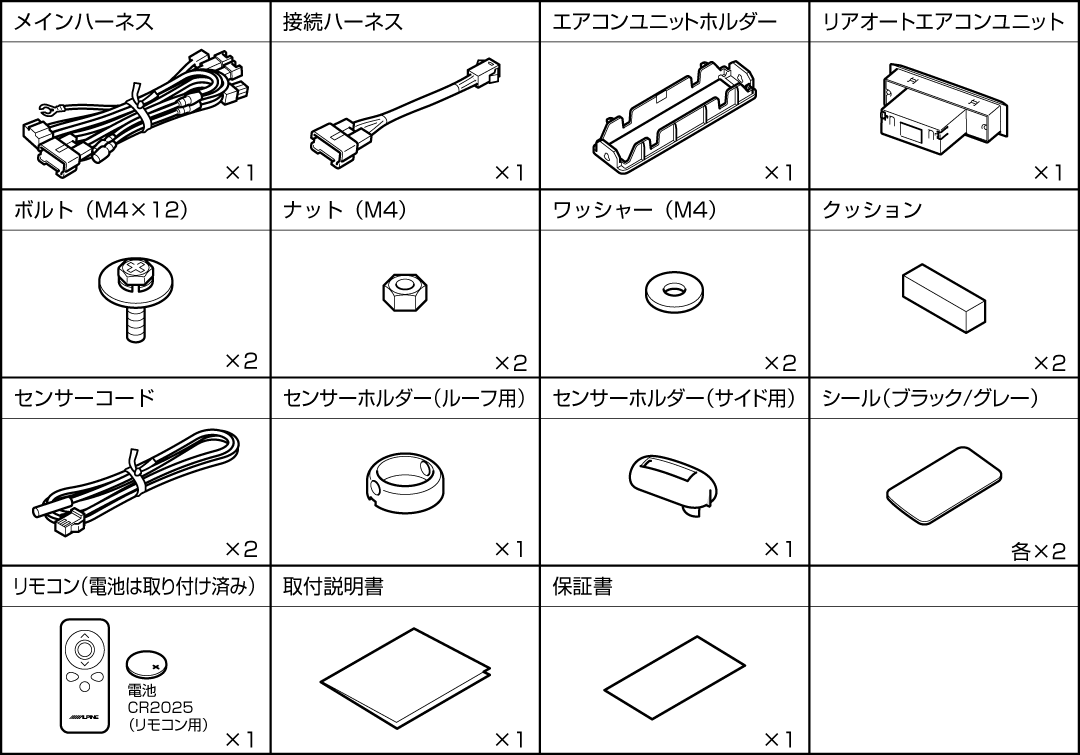 | メインハーネス | 接続ハーネス | エアコンユニットホルダー | リアオートエアコンユニット |
|---|---|---|---|
| ×1 | ×1 | ×1 | ×1 |
| ボルト（M4×12） | ナット（M4） | ワッシャー（M4） | クッション |
| ×2 | ×2 | ×2 | ×2 |
| センサーコード | センサーホルダー(ルーフ用) | センサーホルダー(サイド用) | シール(ブラック/グレー) |
| ×2 | ×1 | ×1 | 各×2 |
| リモコン(電池は取り付け済み) | 取付説明書 | 保証書 | |
| ALPINE 電池 CR2025 (リモコン用) ×1 | ×1 | ×1 | |