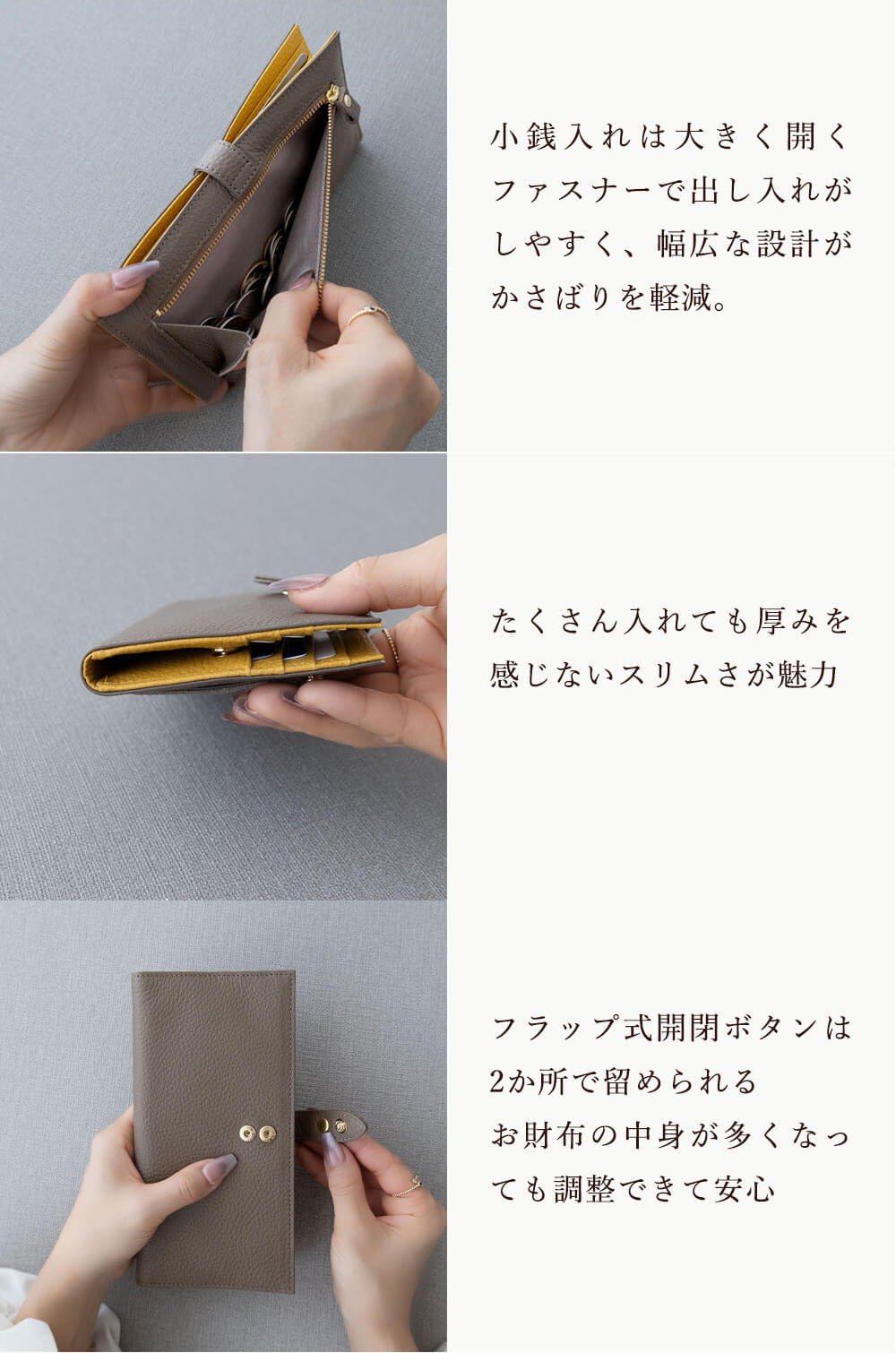 小銭入れは大きく開くファスナーで出し入れがしやすく、幅広な設計がかさばりを軽減。

たくさん入れても厚みを感じないスリムさが魅力

フラップ式開閉ボタンは2か所で留められるお財布の中身が多くなっても調整できて安心