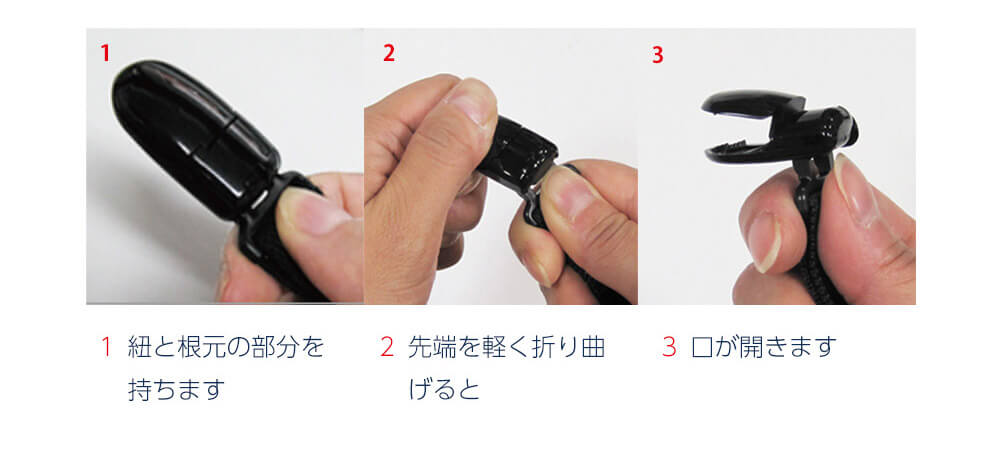 1

2

3

1 紐と根元の部分を持ちます

2 先端を軽く折り曲げると

3 口が開きます