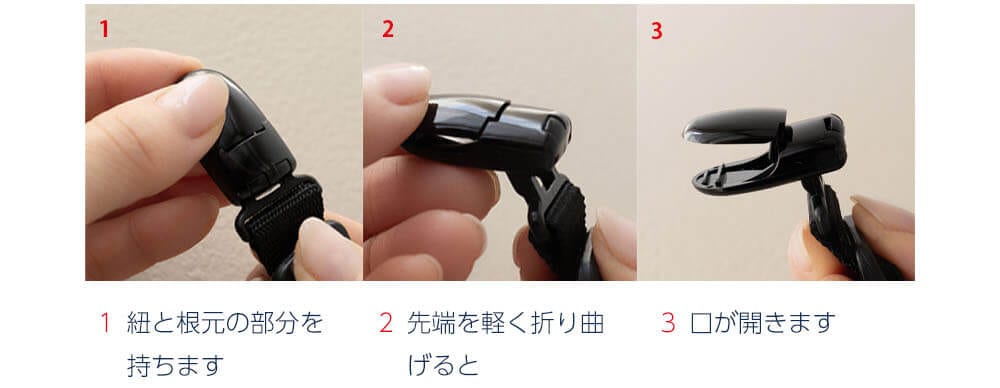 1

2

3

1 紐と根元の部分を持ちます

2 先端を軽く折り曲げると

3 口が開きます