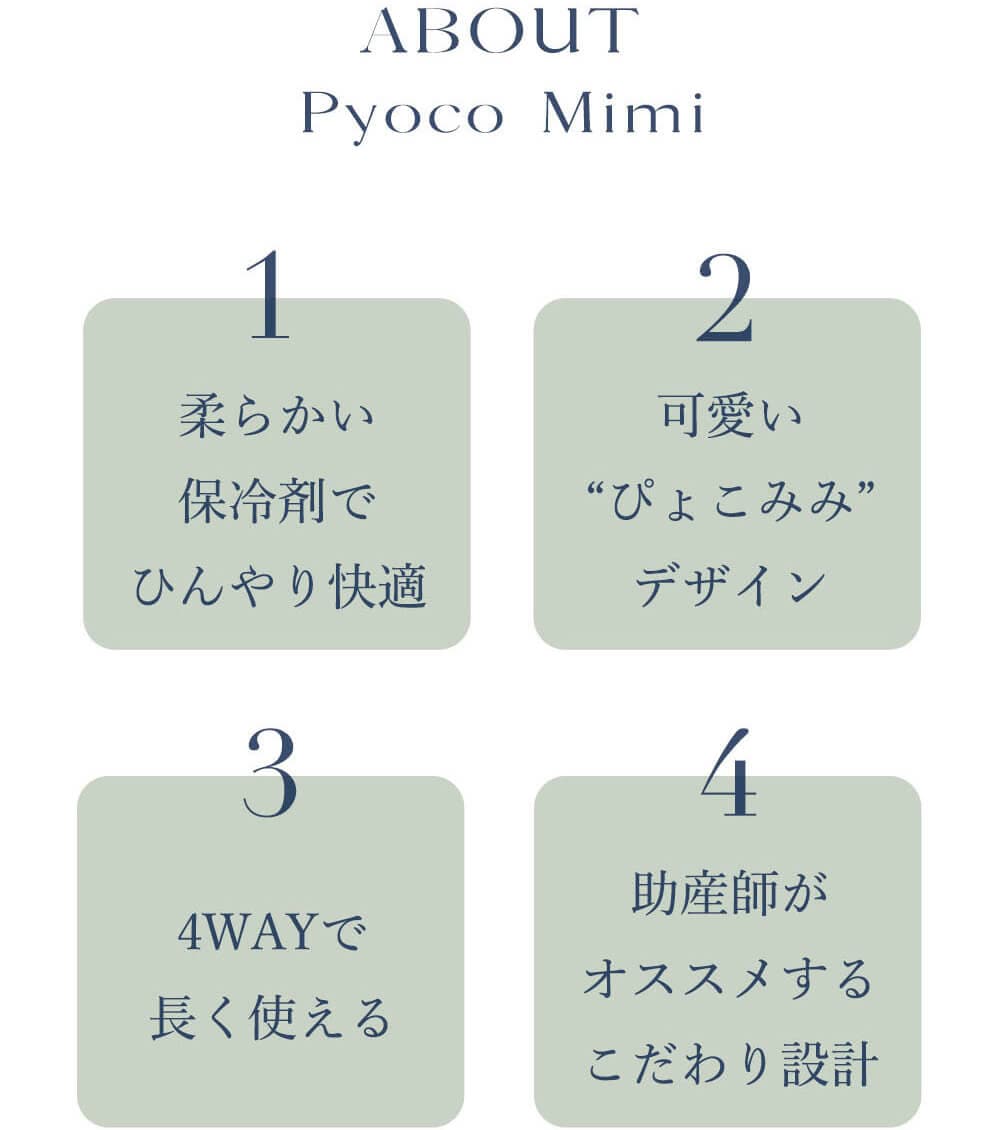 ABOUT
Pyoco Mimi

1

柔らかい
保冷剤で
ひんやり快適

2

可愛い
“ぴょこみみ”
デザイン

3

4WAYで
長く使える

4

助産師が
オススメする
こだわり設計