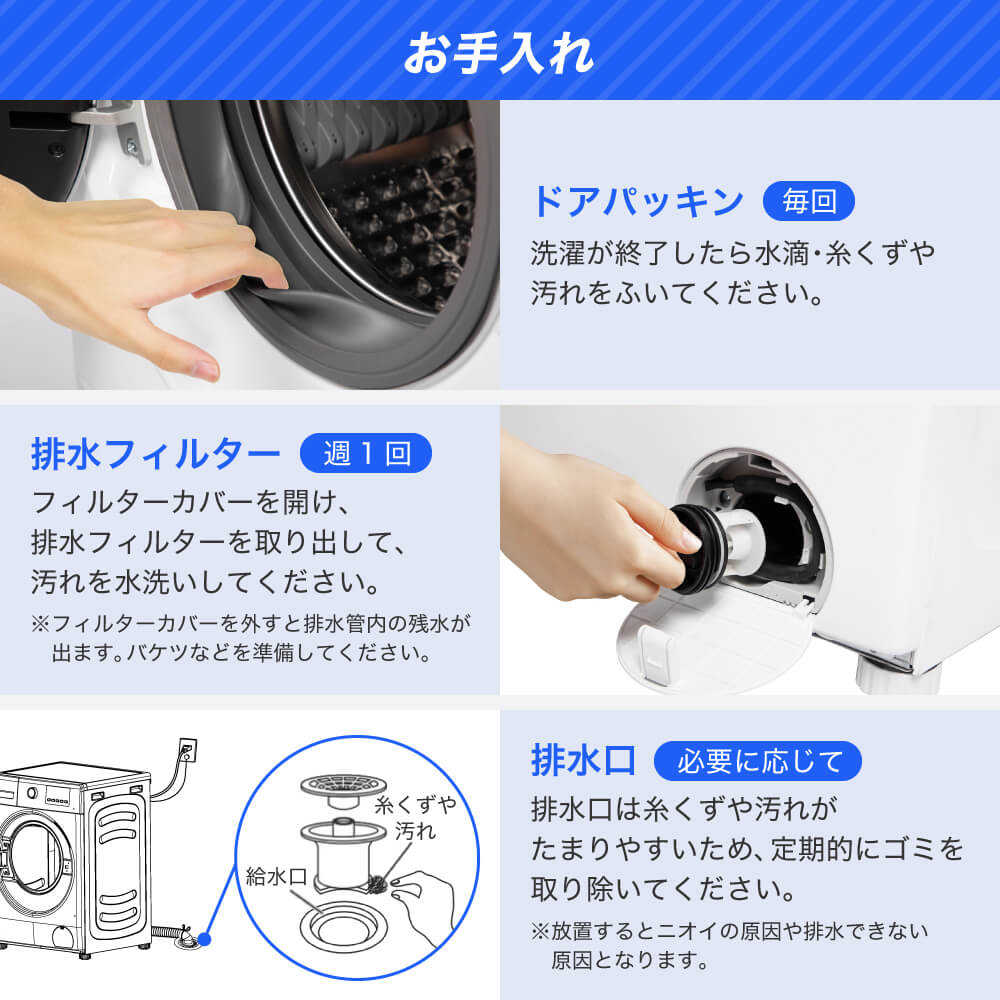 お手入れ

ドアパッキン 毎回

洗濯が終了したら水滴・糸くずや汚れをふいてください。

排水フィルター 週1回

フィルターカバーを開け、排水フィルターを取り出して、汚れを水洗いしてください。

※フィルターカバーを外すと排水管内の残水が出ます。バケツなどを準備してください。

糸くずや汚れ

給水口

排水口 必要に応じて

排水口は糸くずや汚れがたまりやすいため、定期的にゴミを取り除いてください。

※放置するとニオイの原因や排水できない原因となります。