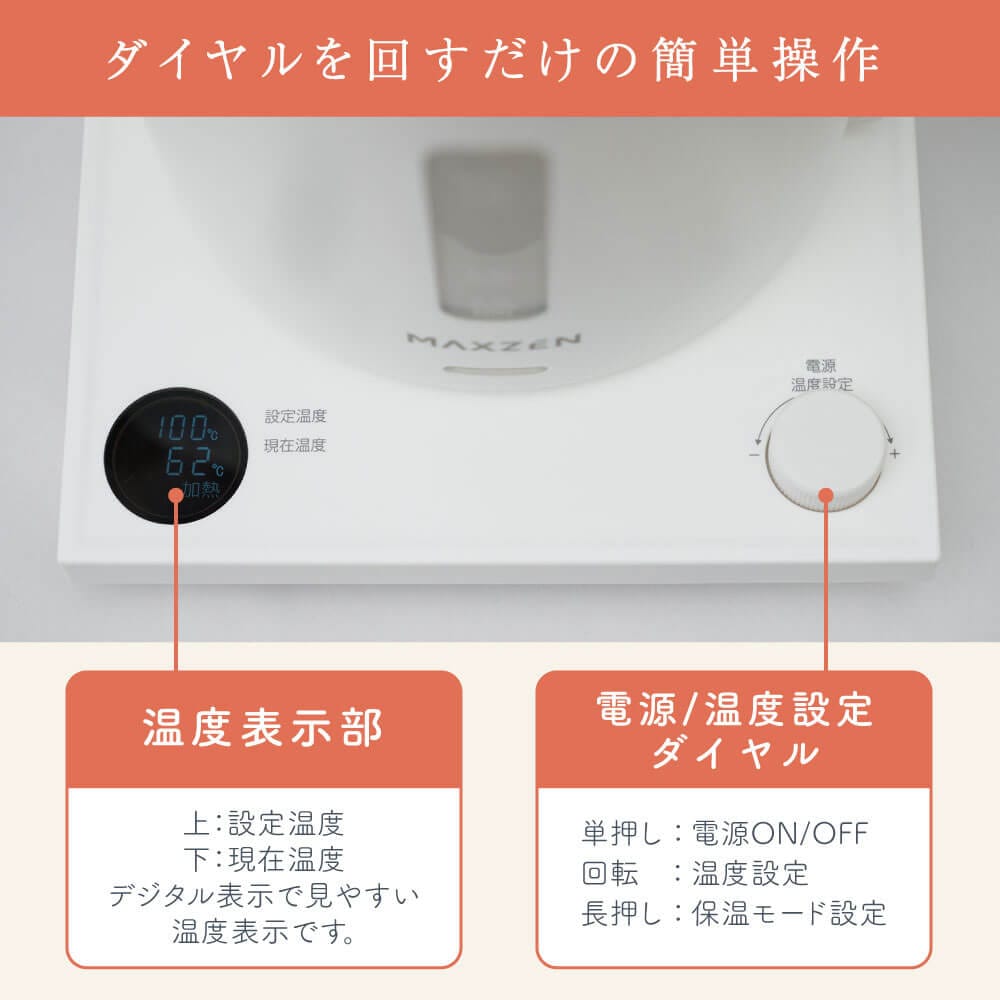 ダイヤルを回すだけの簡単操作

MAXZEN

100℃
62℃
加熱

設定温度
現在温度

電源
温度設定
−
+

温度表示部

上：設定温度
下：現在温度
デジタル表示で見やすい
温度表示です。

電源/温度設定
ダイヤル

単押し：電源ON/OFF
回転　：温度設定
長押し：保温モード設定