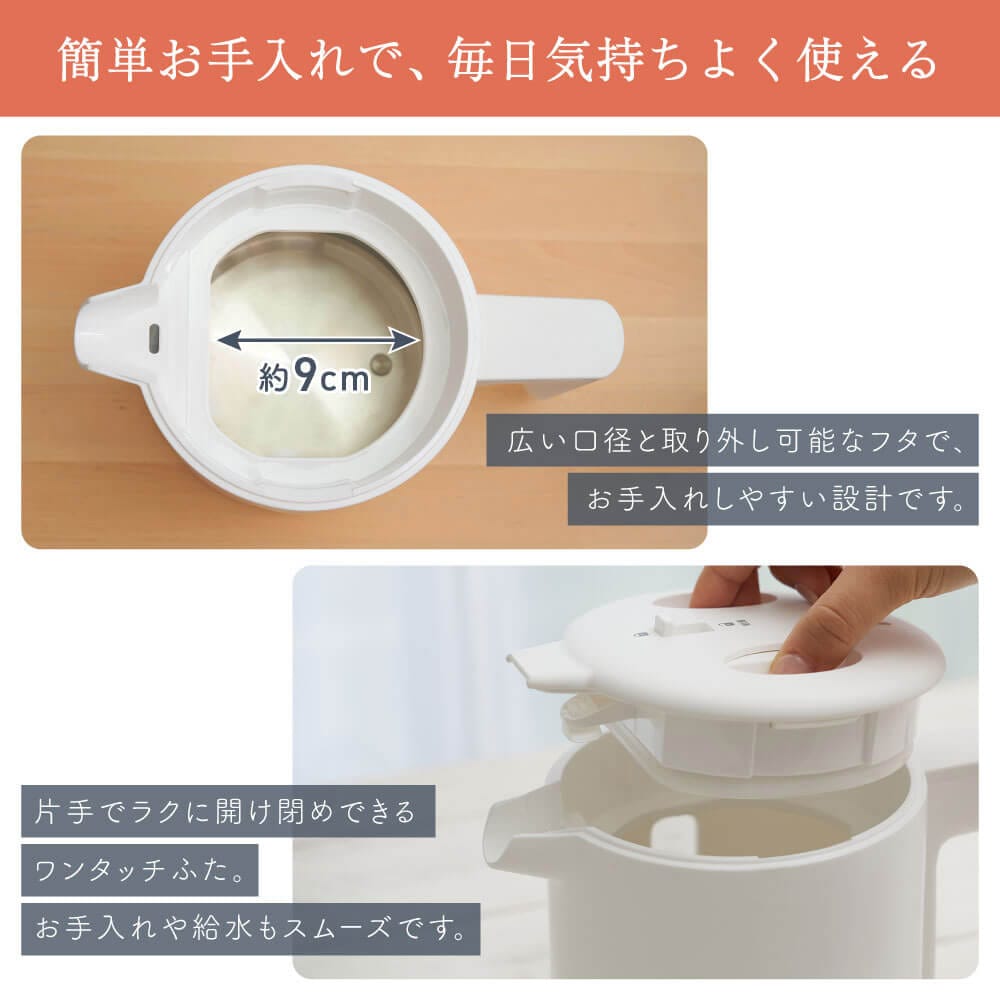 簡単お手入れで、毎日気持ちよく使える

約9cm

広い口径と取り外し可能なフタで、
お手入れしやすい設計です。

片手でラクに開け閉めできる
ワンタッチふた。
お手入れや給水もスムーズです。