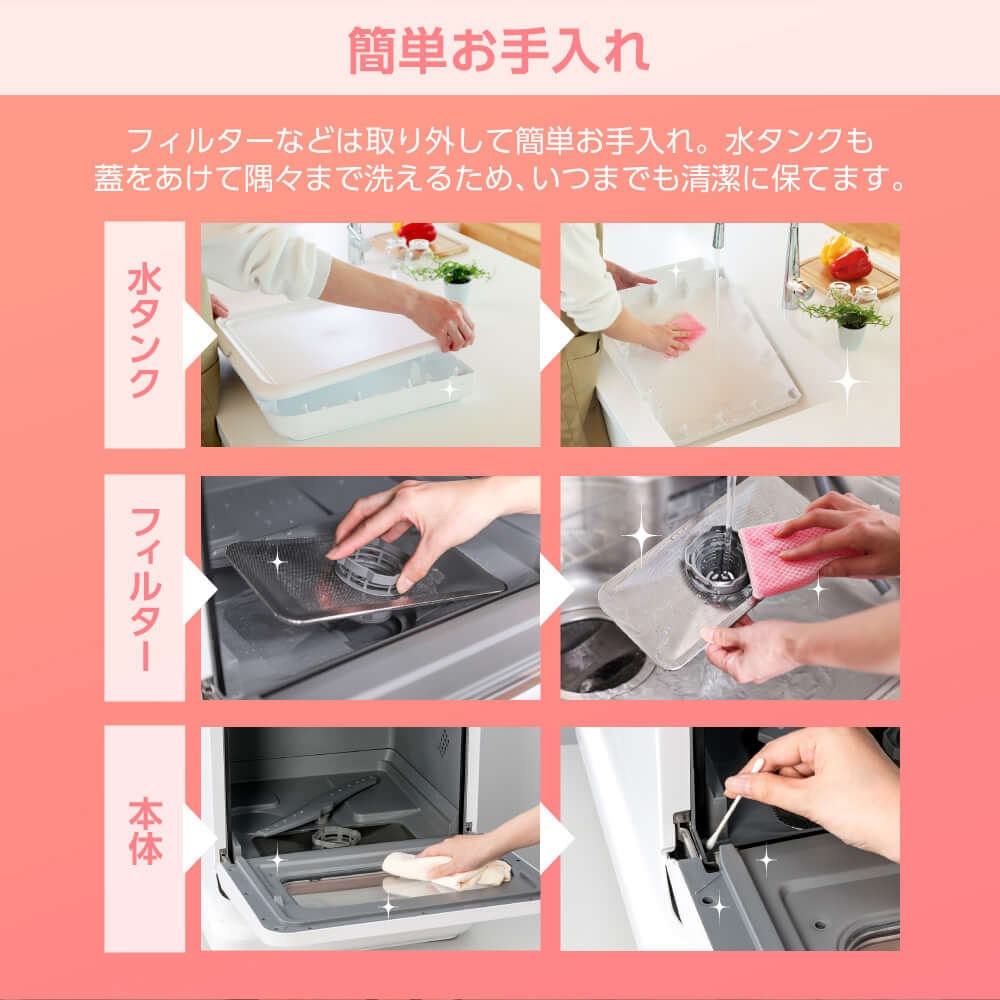 簡単お手入れ

フィルターなどは取り外して簡単お手入れ。水タンクも蓋をあけて隅々まで洗えるため、いつまでも清潔に保てます。

水タンク

フィルター

本体